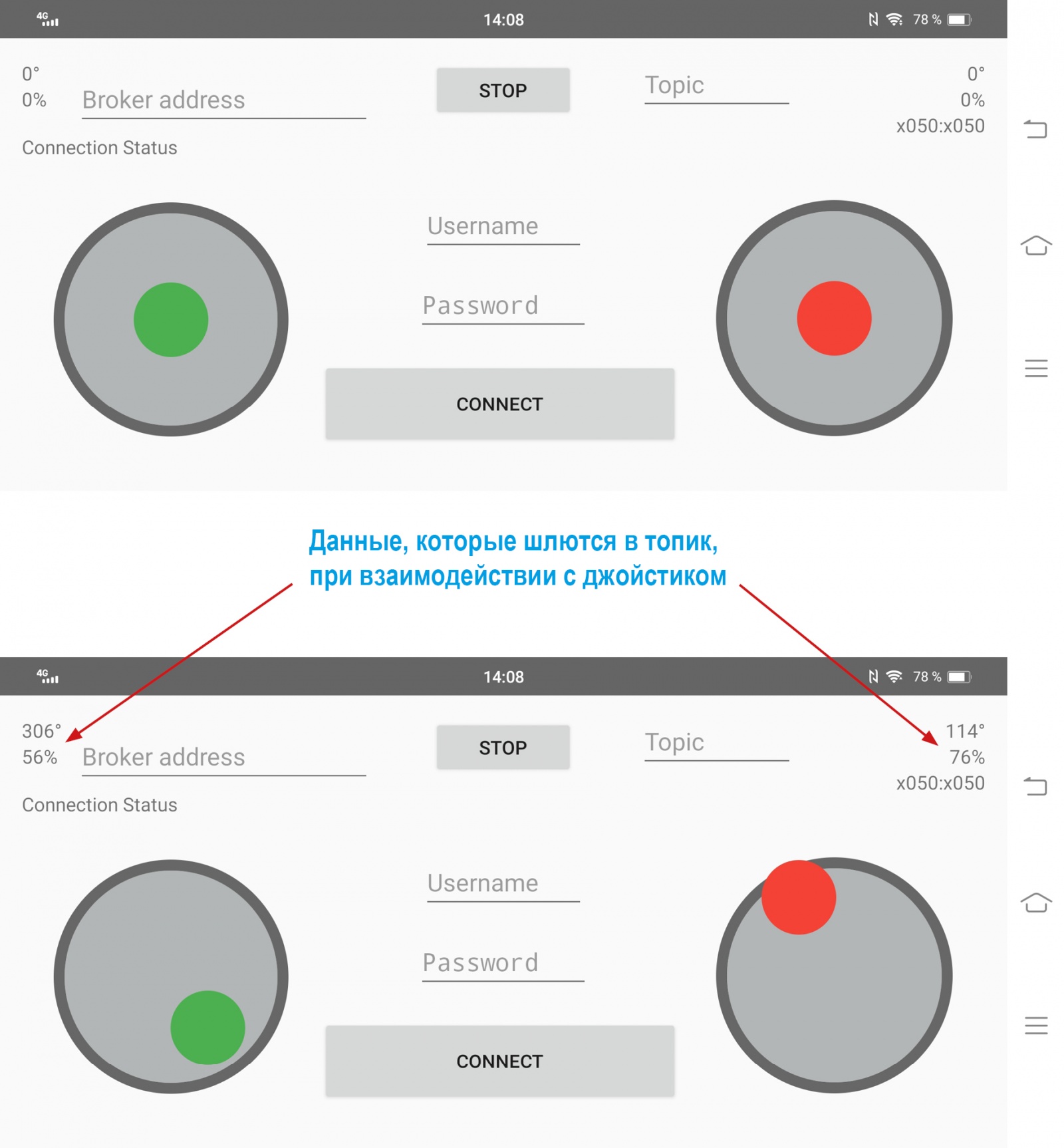 4G 14:08 78 %

0°
0%
Broker address
STOP
Topic
0°
0%
x050:x050

Connection Status

Username

Password

CONNECT

Данные, которые шлются в топик, при взаимодействии с джойстиком

4G 14:08 78 %

306°
56%
Broker address
STOP
Topic
114°
76%
x050:x050

Connection Status

Username

Password

CONNECT