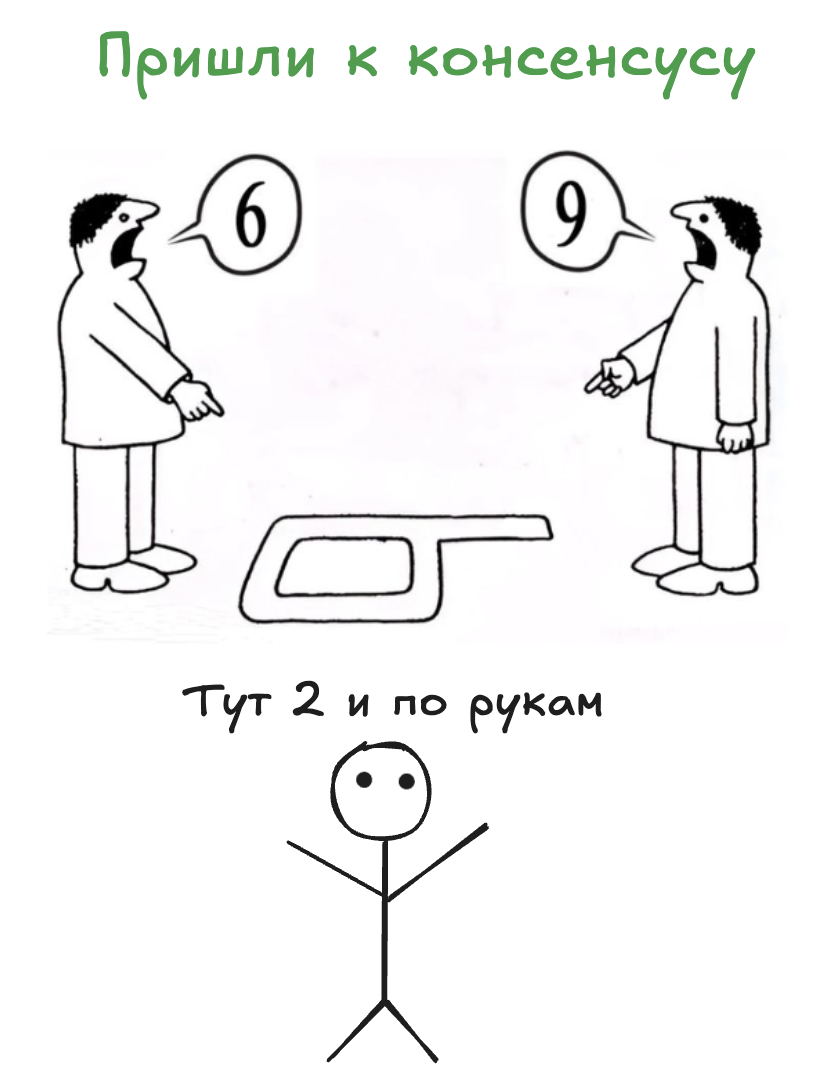 Пришли к консенсусу

6

9

Тут 2 и по рукам