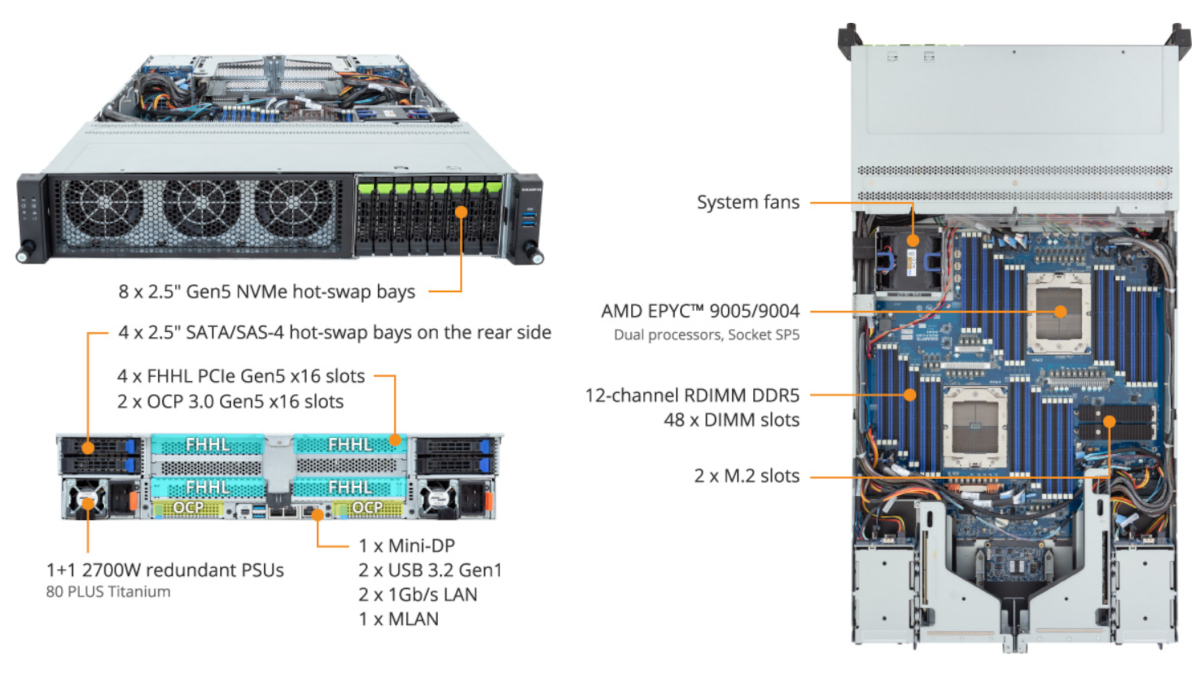 8 x 2.5" Gen5 NVMe hot-swap bays

4 x 2.5" SATA/SAS-4 hot-swap bays on the rear side

4 x FHHL PCIe Gen5 x16 slots
2 x OCP 3.0 Gen5 x16 slots

FHHL
FHHL
FHHL
FHHL
OCP
OCP

1+1 2700W redundant PSUs
80 PLUS Titanium

1 x Mini-DP
2 x USB 3.2 Gen1
2 x 1Gb/s LAN
1 x MLAN

System fans

AMD EPYC™ 9005/9004
Dual processors, Socket SP5

12-channel RDIMM DDR5
48 x DIMM slots

2 x M.2 slots