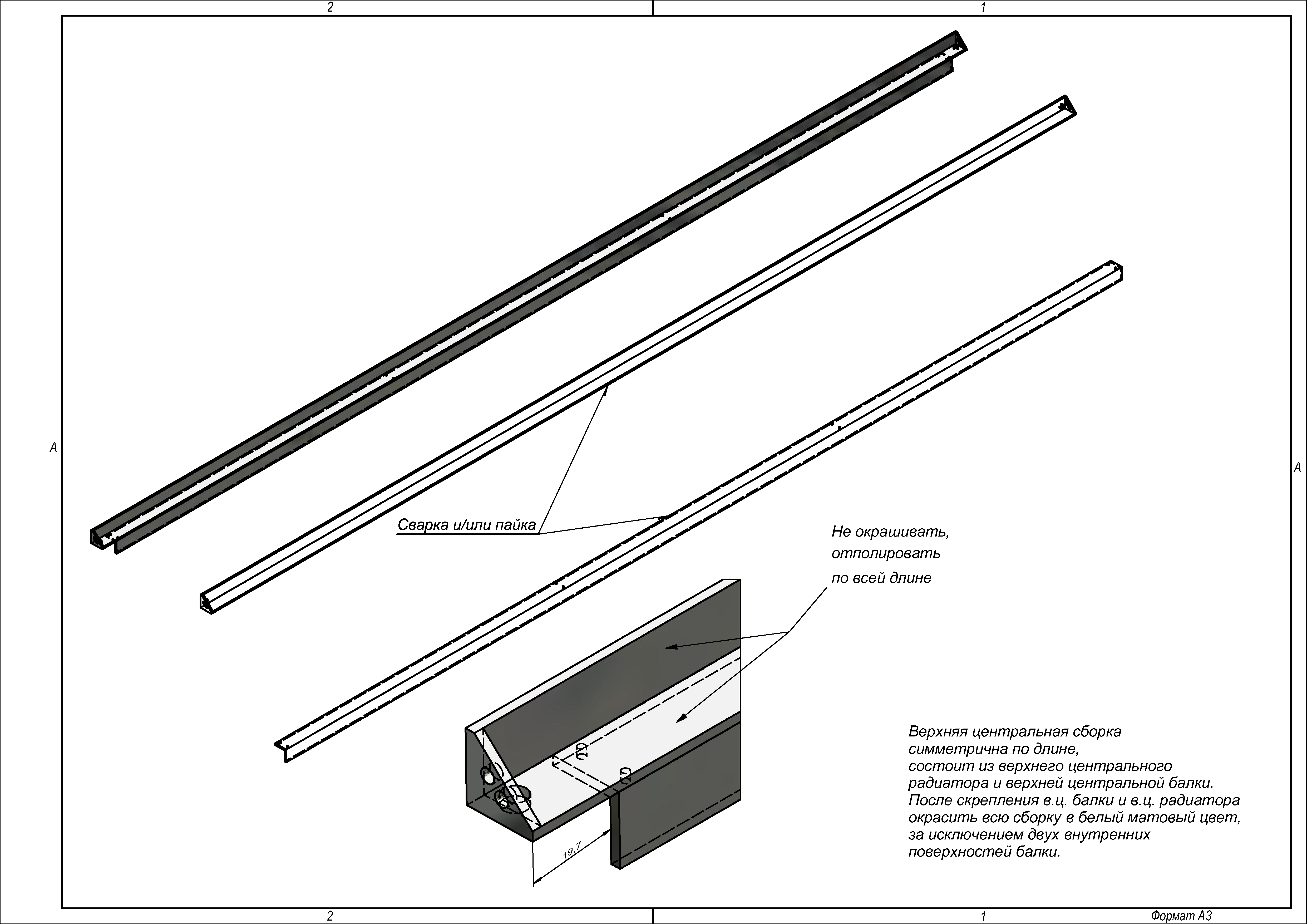 2

1

A

A

Сварка и/или пайка

Не окрашивать, отполировать по всей длине

19,7

Верхняя центральная сборка симметрична по длине, состоит из верхнего центрального радиатора и верхней центральной балки. После скрепления в.ц. балки и в.ц. радиатора окрасить всю сборку в белый матовый цвет, за исключением двух внутренних поверхностей балки.

2

1

Формат А3