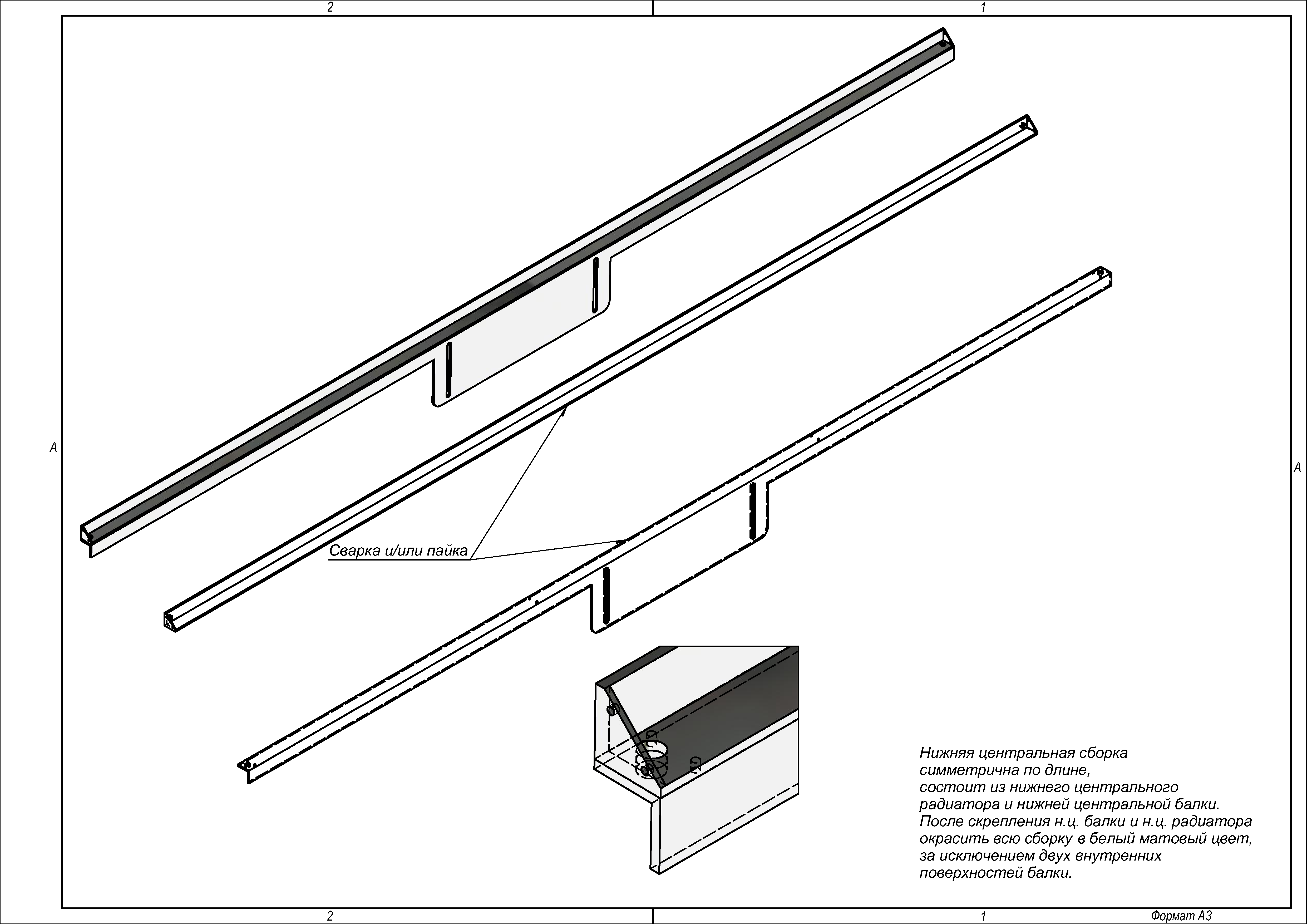 2

1

A

A

Сварка и/или пайка

Нижняя центральная сборка симметрична по длине, состоит из нижнего центрального радиатора и нижней центральной балки. После скрепления н.ц. балки и н.ц. радиатора окрасить всю сборку в белый матовый цвет, за исключением двух внутренних поверхностей балки.

2

1

Формат А3