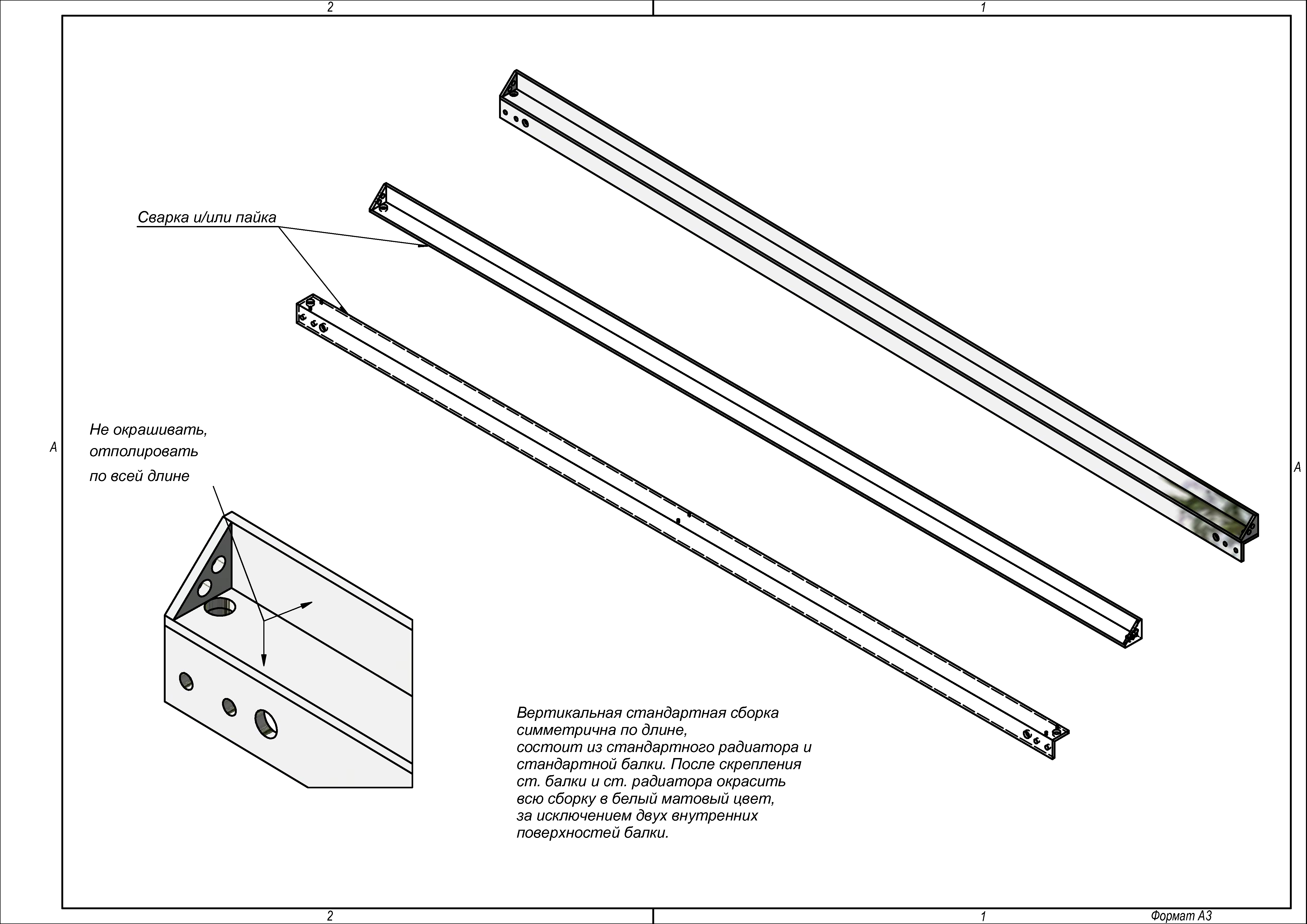 2

1

A

A

Сварка и/или пайка

Не окрашивать,
отполировать
по всей длине

Вертикальная стандартная сборка симметрична по длине,
состоит из стандартного радиатора и стандартной балки. После скрепления ст. балки и ст. радиатора окрасить всю сборку в белый матовый цвет,
за исключением двух внутренних поверхностей балки.

2

1

Формат А3