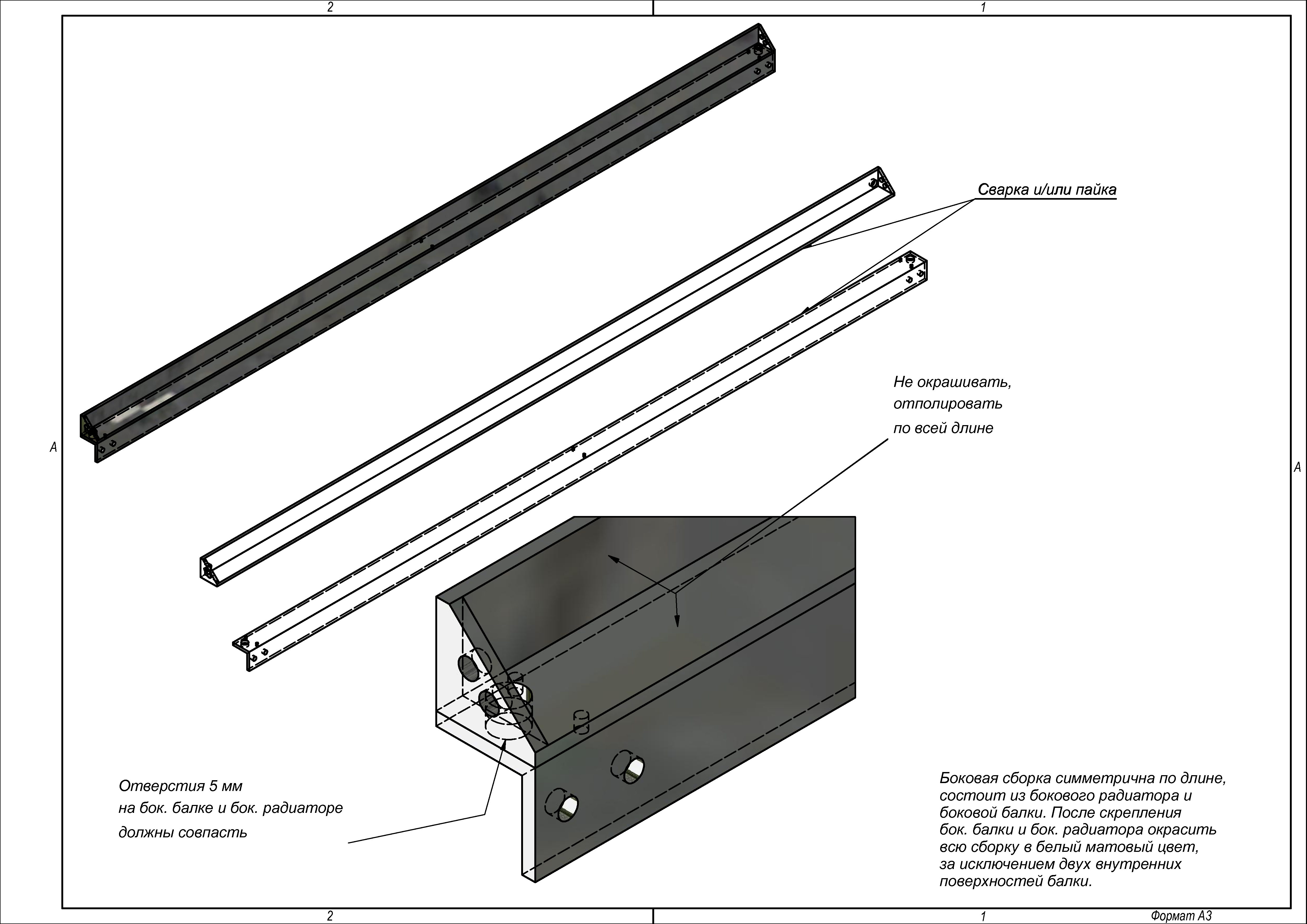 2

1

A

A

Сварка и/или пайка

Не окрашивать,
отполировать
по всей длине

Отверстия 5 мм
на бок. балке и бок. радиаторе
должны совпасть

Боковая сборка симметрична по длине, состоит из бокового радиатора и боковой балки. После скрепления бок. балки и бок. радиатора окрасить всю сборку в белый матовый цвет, за исключением двух внутренних поверхностей балки.

2

1

Формат А3