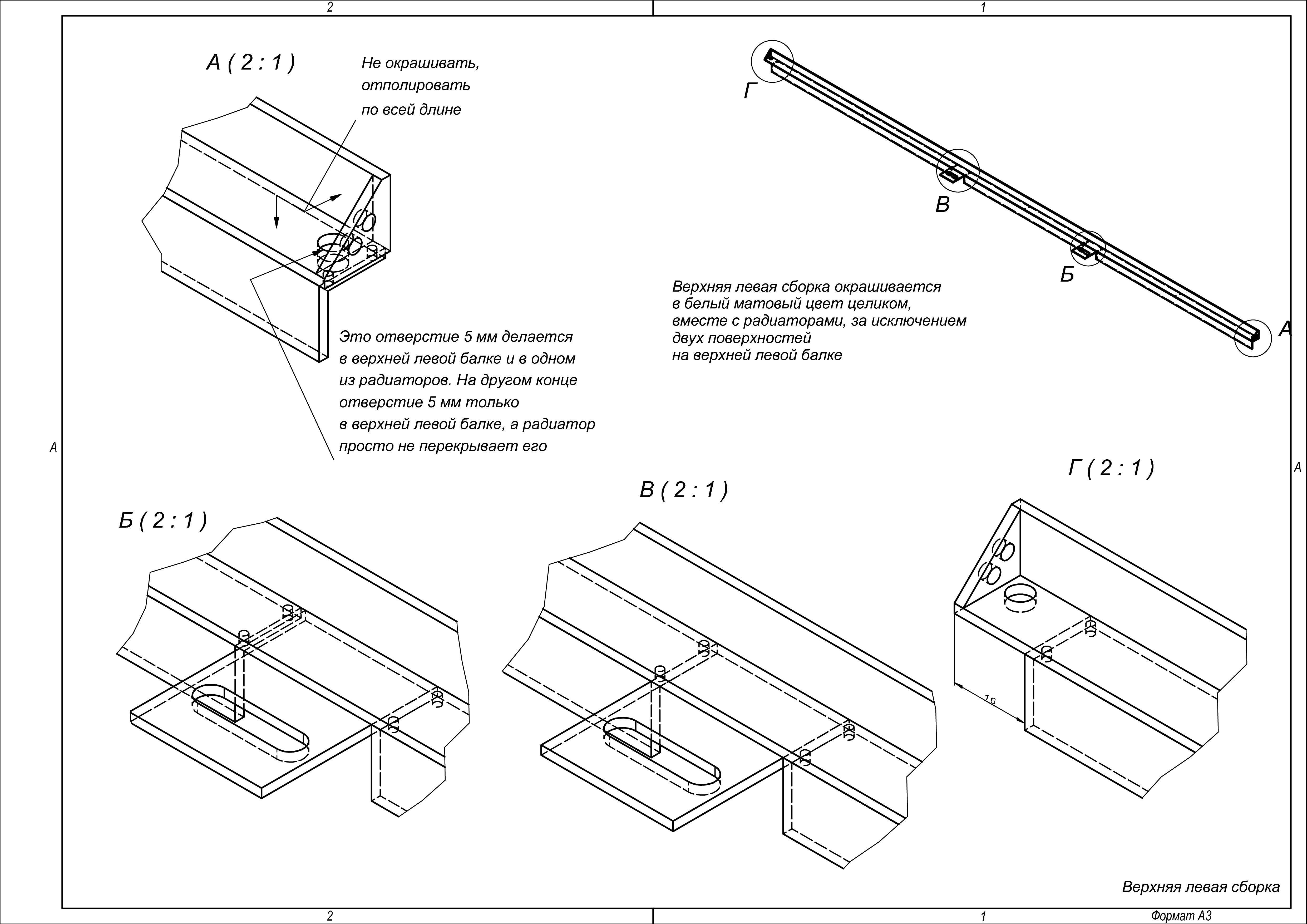 2

1

А ( 2 : 1 )

Не окрашивать, отполировать по всей длине

Г

В

Б

А

Верхняя левая сборка окрашивается в белый матовый цвет целиком, вместе с радиаторами, за исключением двух поверхностей на верхней левой балке

Это отверстие 5 мм делается в верхней левой балке и в одном из радиаторов. На другом конце отверстие 5 мм только в верхней левой балке, а радиатор просто не перекрывает его

А

А

Г ( 2 : 1 )

В ( 2 : 1 )

Б ( 2 : 1 )

16

Верхняя левая сборка

2

1

Формат А3