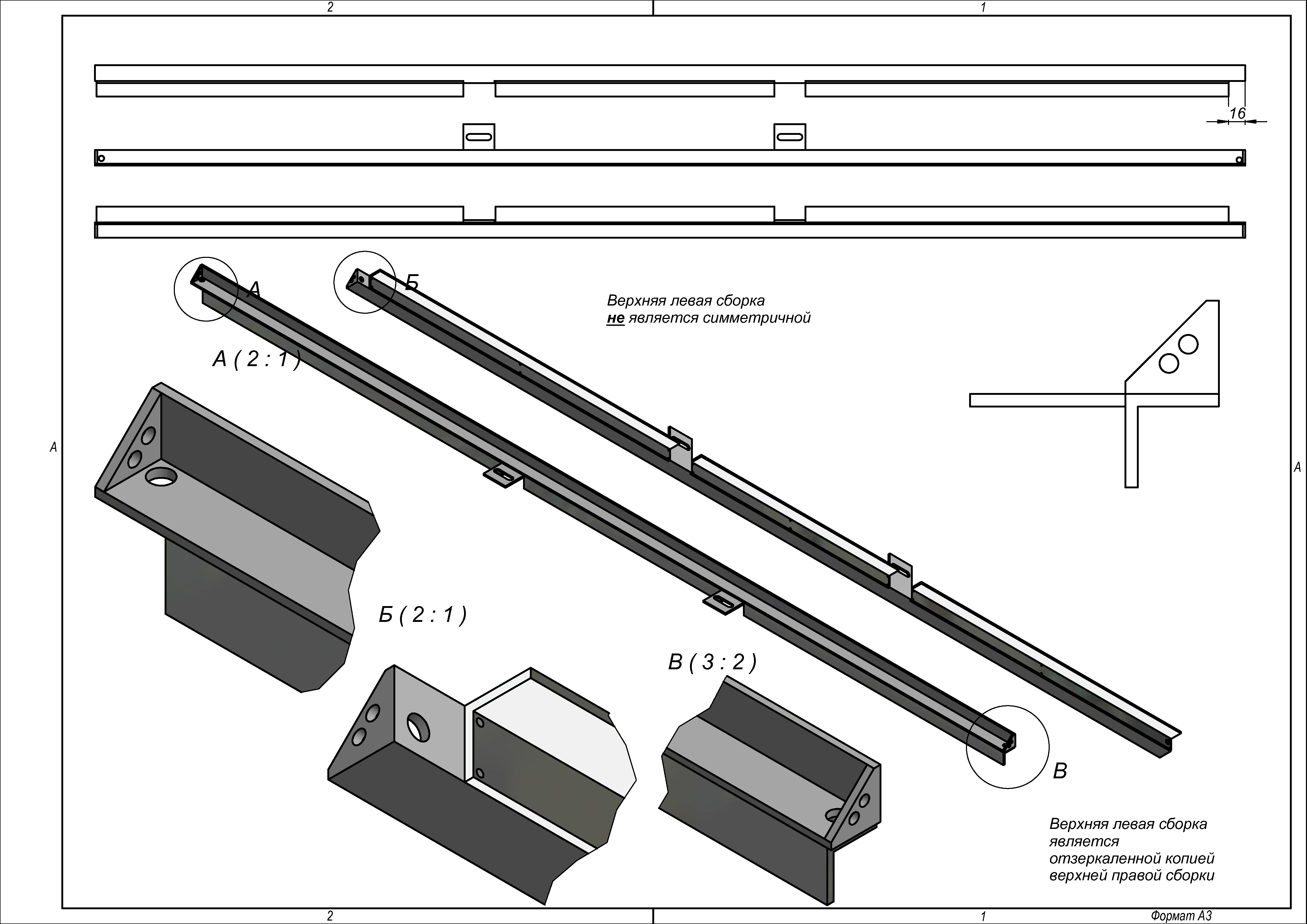 2

1

16

А

Б

Верхняя левая сборка
не является симметричной

А ( 2 : 1 )

А

А

Б ( 2 : 1 )

В ( 3 : 2 )

В

Верхняя левая сборка является отзеркаленной копией верхней правой сборки

2

1

Формат А3