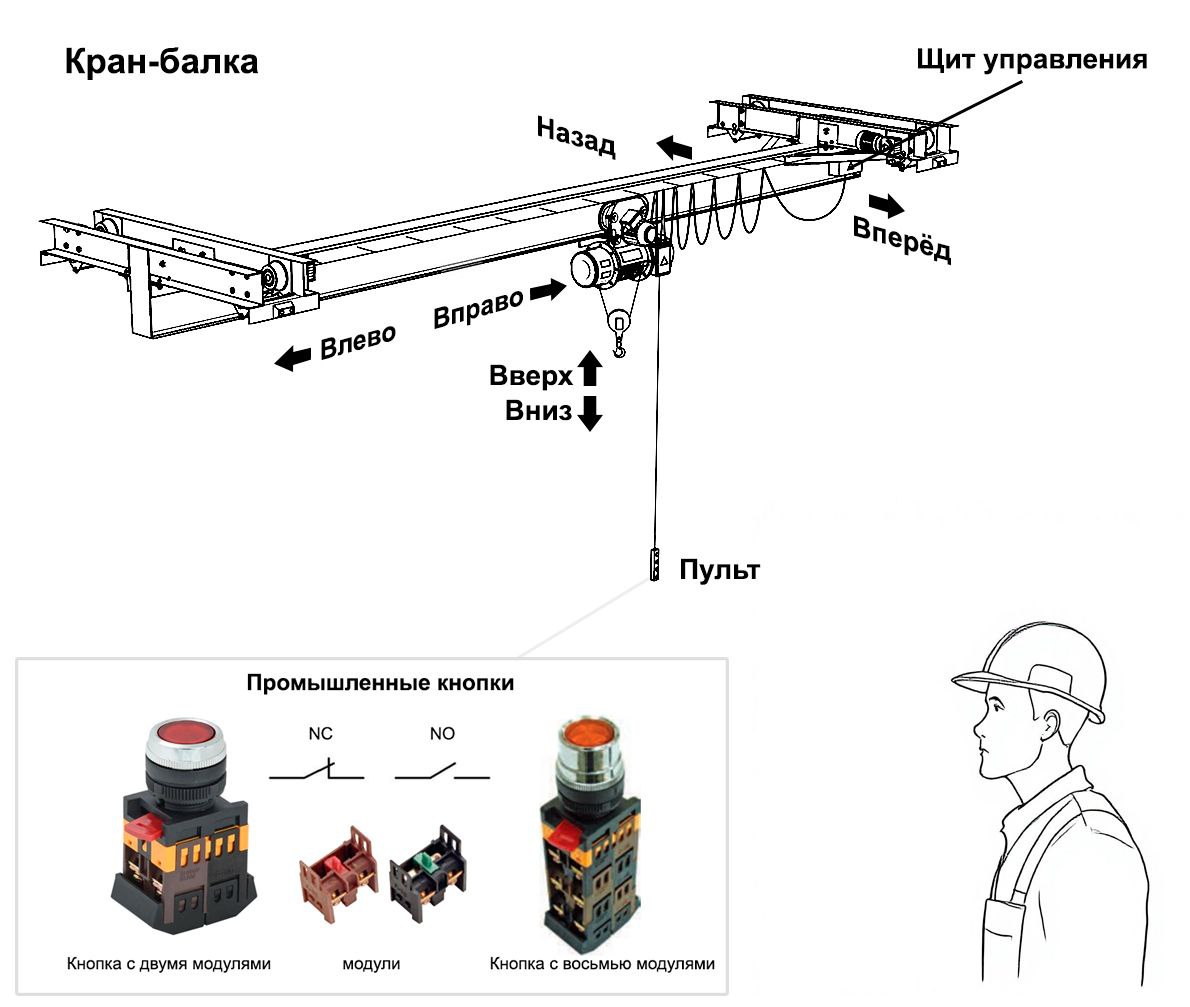 Кран-балка

Щит управления

Назад

Вперёд

Вправо

Влево

Вверх

Вниз

Пульт

Промышленные кнопки

NC

NO

Кнопка с двумя модулями

модули

Кнопка с восьмью модулями