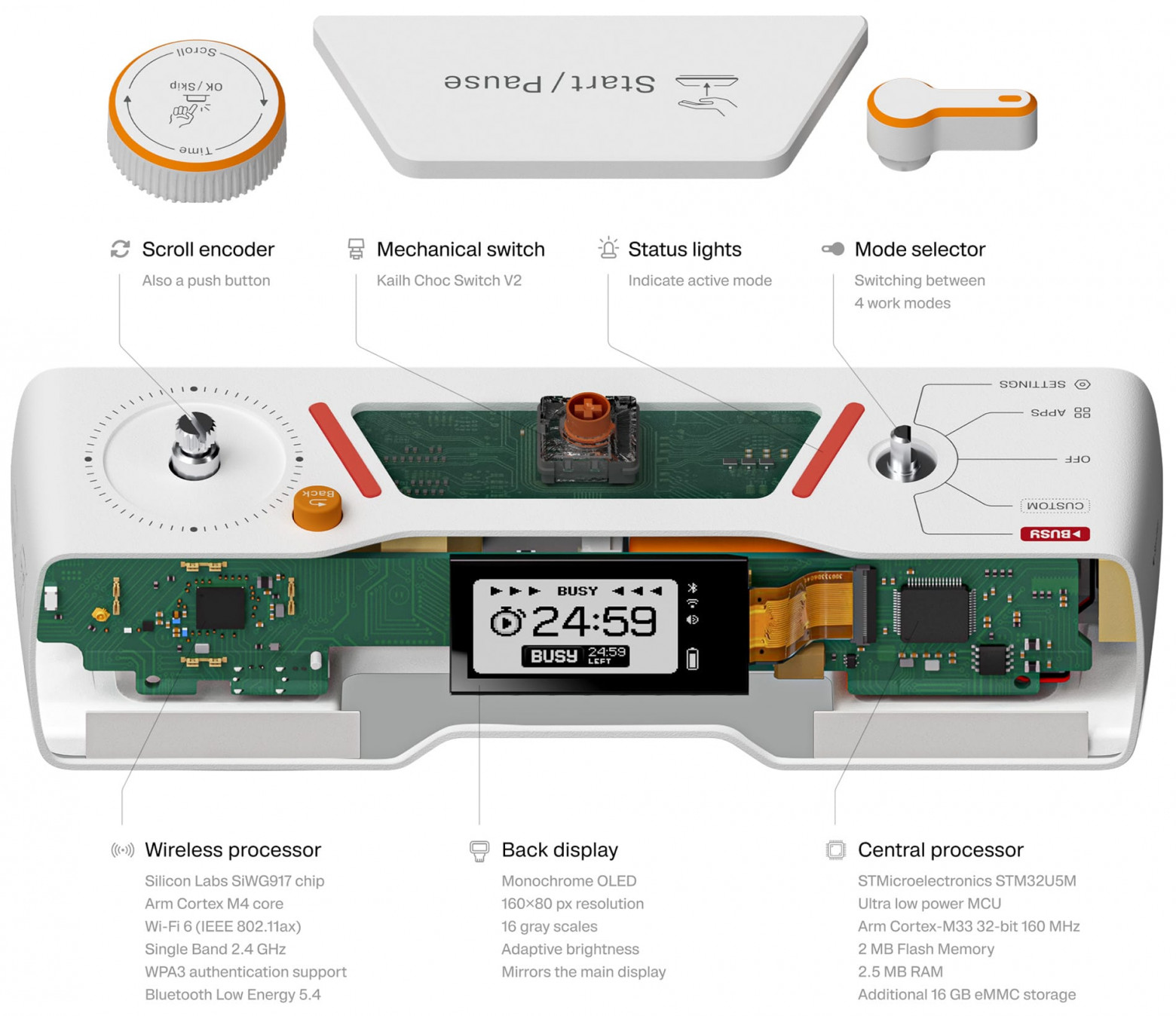 Scroll

OK / Skip

Time

Start / Pause

Scroll encoder
Also a push button

Mechanical switch
Kailh Choc Switch V2

Status lights
Indicate active mode

Mode selector
Switching between 4 work modes

SETTINGS

APPS

OFF

CUSTOM

BUSY

Back

BUSY

24:59

BUSY 24:59 LEFT

Wireless processor
Silicon Labs SiWG917 chip
Arm Cortex M4 core
Wi-Fi 6 (IEEE 802.11ax)
Single Band 2.4 GHz
WPA3 authentication support
Bluetooth Low Energy 5.4

Back display
Monochrome OLED
160×80 px resolution
16 gray scales
Adaptive brightness
Mirrors the main display

Central processor
STMicroelectronics STM32U5M
Ultra low power MCU
Arm Cortex-M33 32-bit 160 MHz
2 MB Flash Memory
2.5 MB RAM
Additional 16 GB eMMC storage