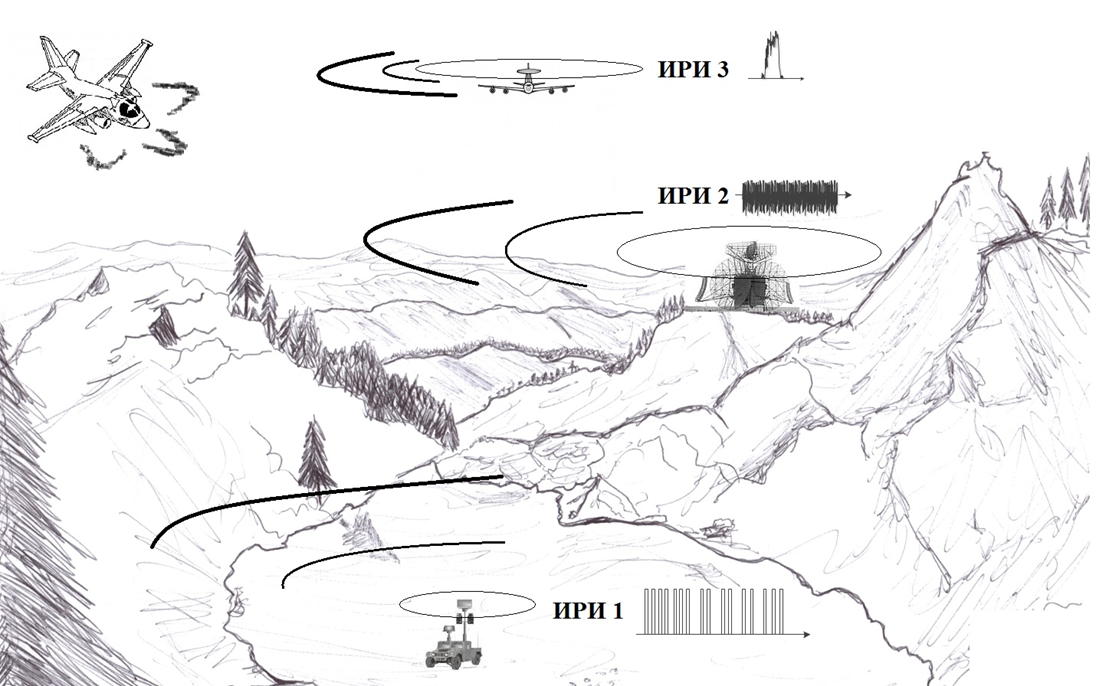 ИРИ 3

ИРИ 2

ИРИ 1