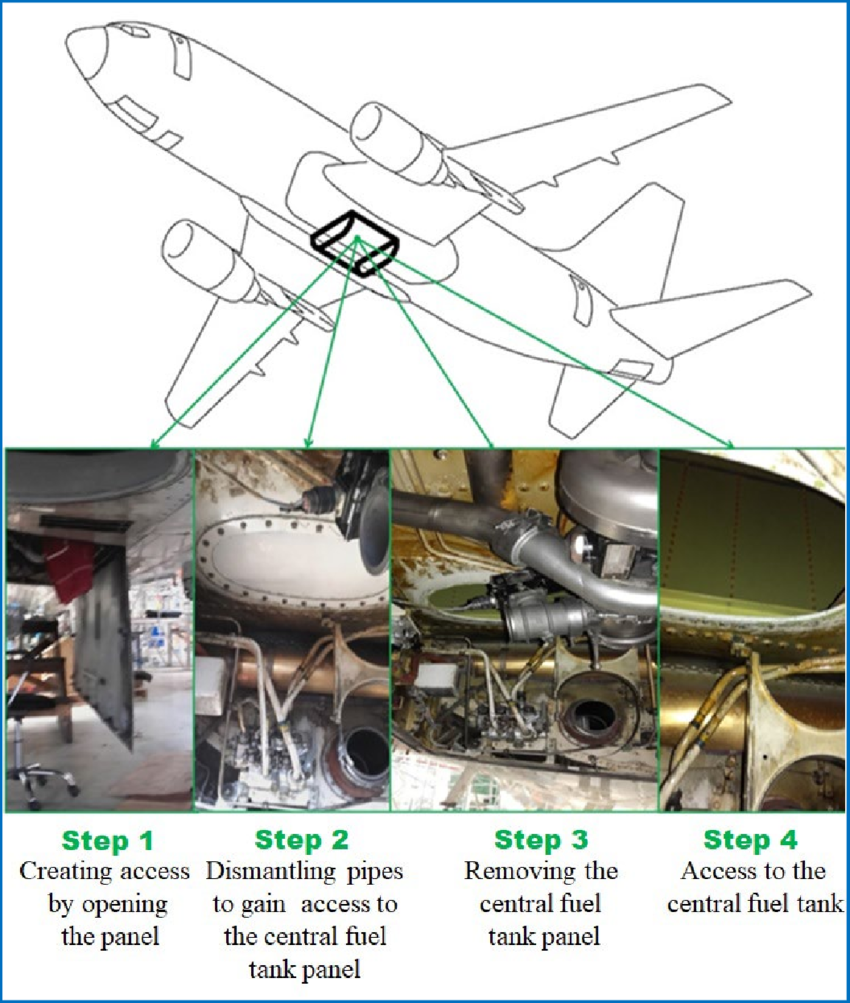 Step 1
Creating access by opening the panel

Step 2
Dismantling pipes to gain access to the central fuel tank panel

Step 3
Removing the central fuel tank panel

Step 4
Access to the central fuel tank