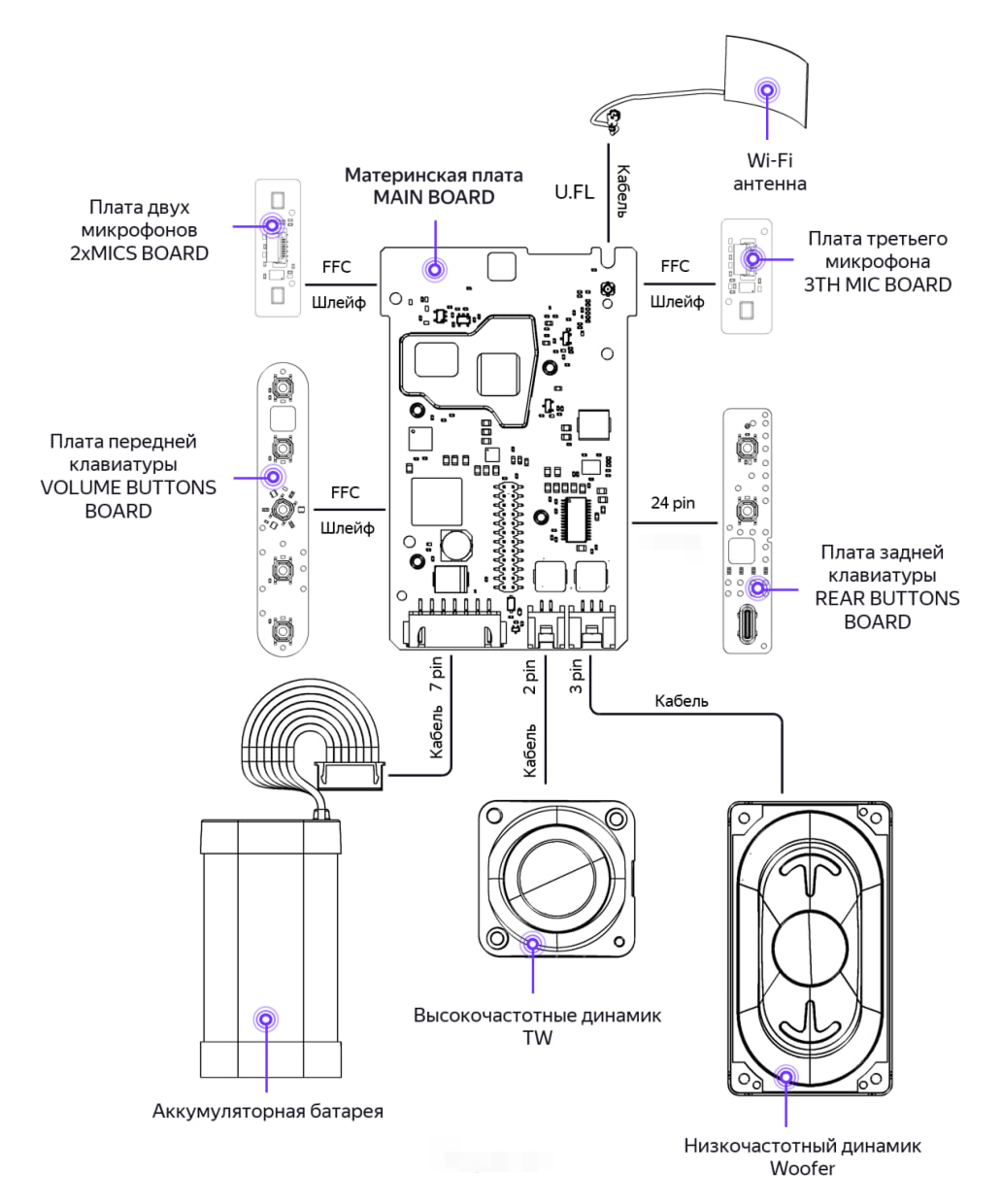 Wi-Fi
антенна

Кабель

U.FL

Материнская плата
MAIN BOARD

Плата двух
микрофонов
2xMICS BOARD

FFC
Шлейф

FFC
Шлейф

Плата третьего
микрофона
3TH MIC BOARD

Плата передней
клавиатуры
VOLUME BUTTONS
BOARD

FFC
Шлейф

24 pin

Плата задней
клавиатуры
REAR BUTTONS
BOARD

7 pin
Кабель

2 pin
Кабель

3 pin
Кабель

Высокочастотные динамик
TW

Аккумуляторная батарея

Низкочастотный динамик
Woofer