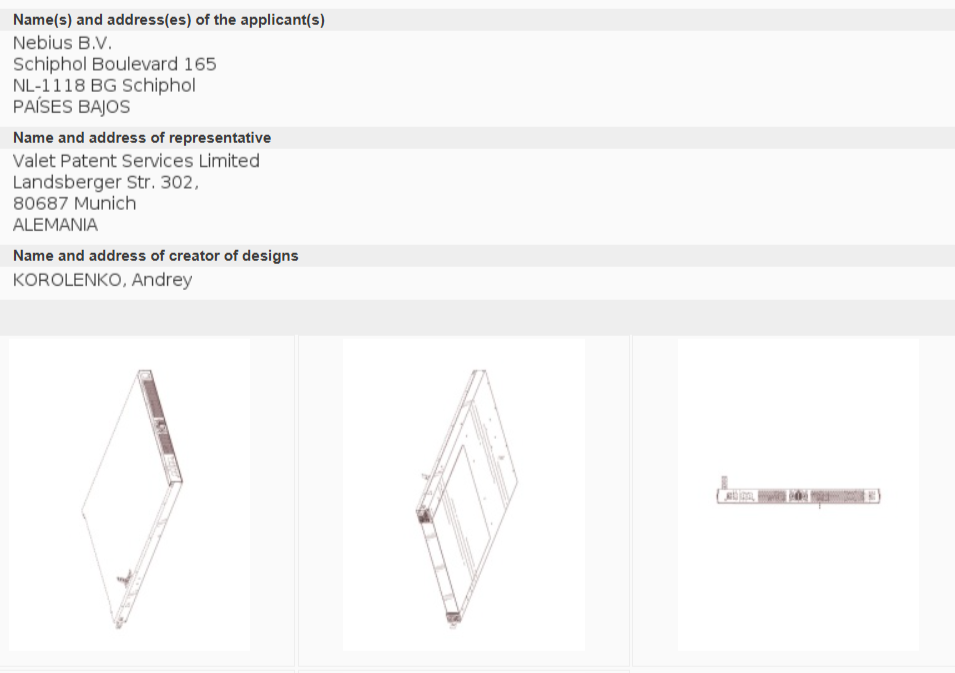 Name(s) and address(es) of the applicant(s)

Nebius B.V.
Schiphol Boulevard 165
NL-1118 BG Schiphol
PAÍSES BAJOS

Name and address of representative

Valet Patent Services Limited
Landsberger Str. 302,
80687 Munich
ALEMANIA

Name and address of creator of designs

KOROLENKO, Andrey