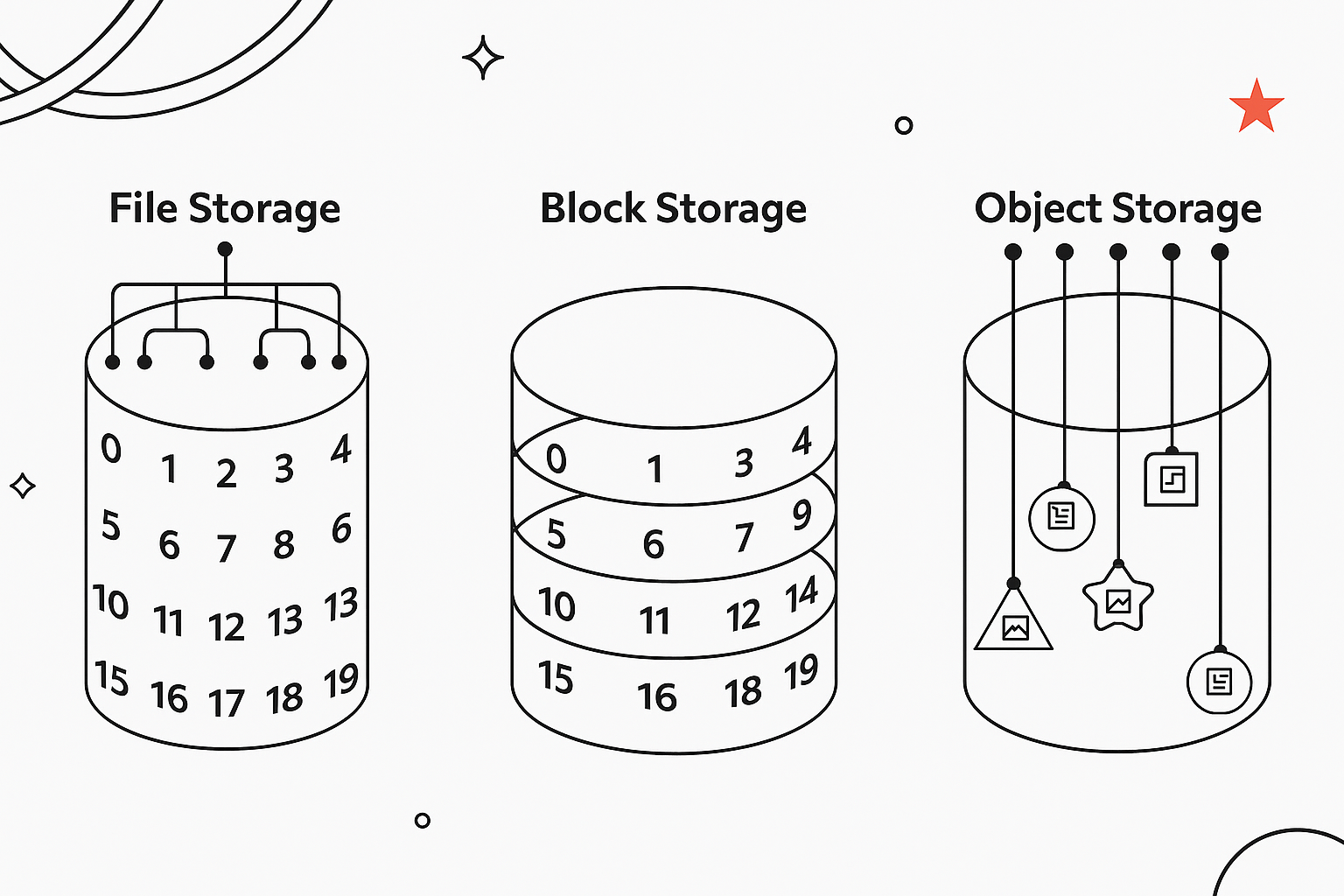 File Storage

0 1 2 3 4
5 6 7 8 6
10 11 12 13 13
15 16 17 18 19

Block Storage

0 1 3 4
5 6 7 9
10 11 12 14
15 16 18 19

Object Storage