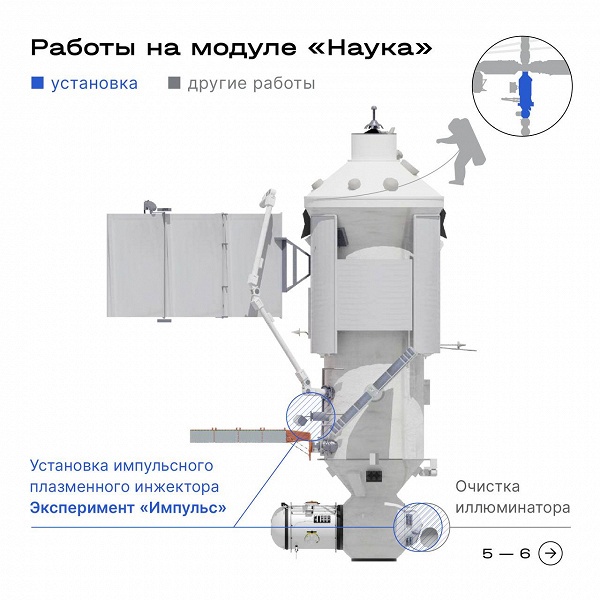 Работы на модуле «Наука»

установка

другие работы

Установка импульсного плазменного инжектора
Эксперимент «Импульс»

Очистка иллюминатора

5 — 6