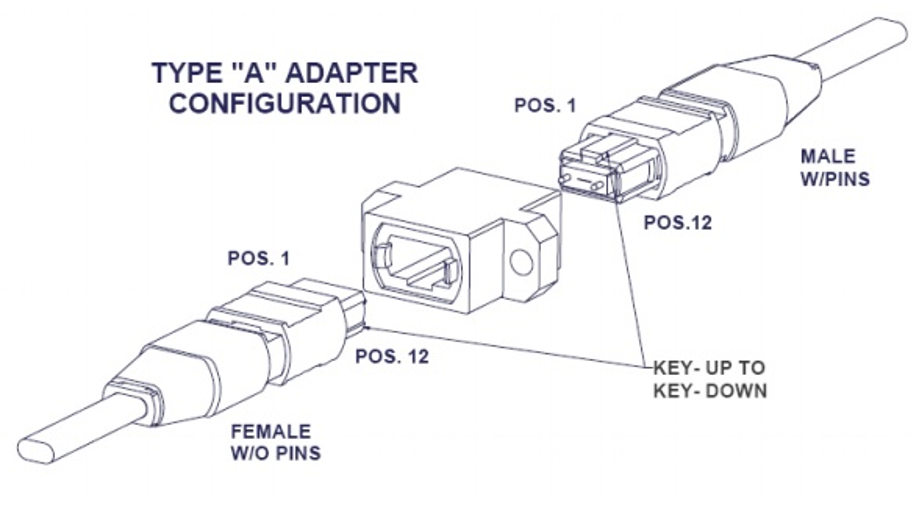 TYPE "A" ADAPTER CONFIGURATION

POS. 1

MALE W/PINS

POS.12

POS. 1

POS. 12

KEY- UP TO KEY- DOWN

FEMALE W/O PINS