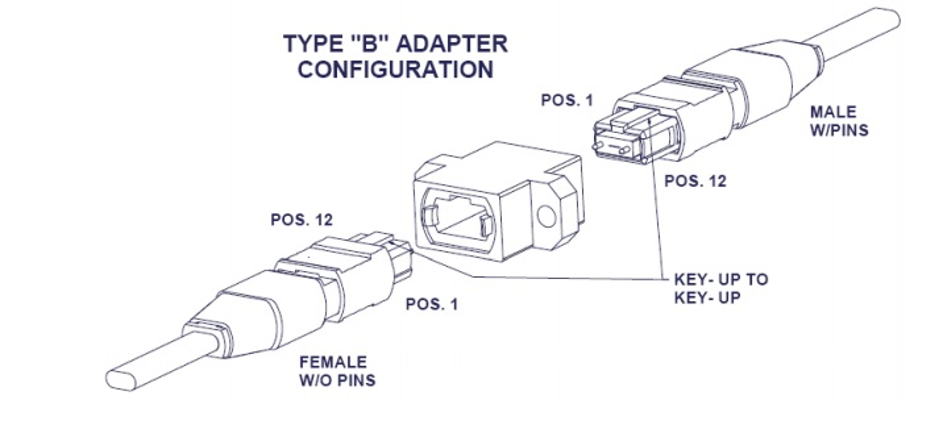 TYPE "B" ADAPTER CONFIGURATION

POS. 1

MALE W/PINS

POS. 12

POS. 12

KEY- UP TO KEY- UP

POS. 1

FEMALE W/O PINS