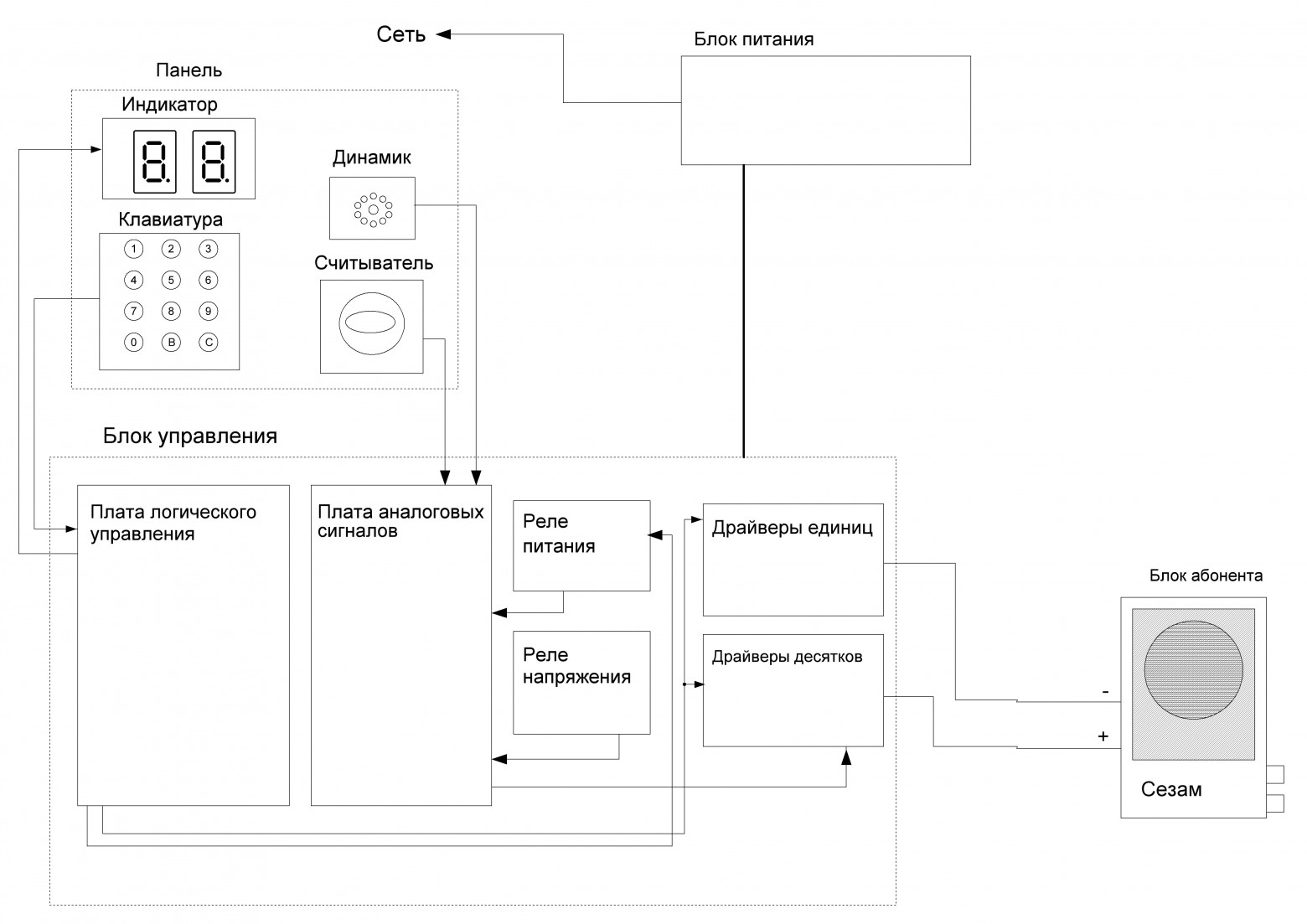 Сеть

Блок питания

Панель

Индикатор

8. 8.

Динамик

Клавиатура

1 2 3
4 5 6
7 8 9
0 B C

Считыватель

Блок управления

Плата логического управления

Плата аналоговых сигналов

Реле питания

Реле напряжения

Драйверы единиц

Драйверы десятков

Блок абонента

-

+

Сезам