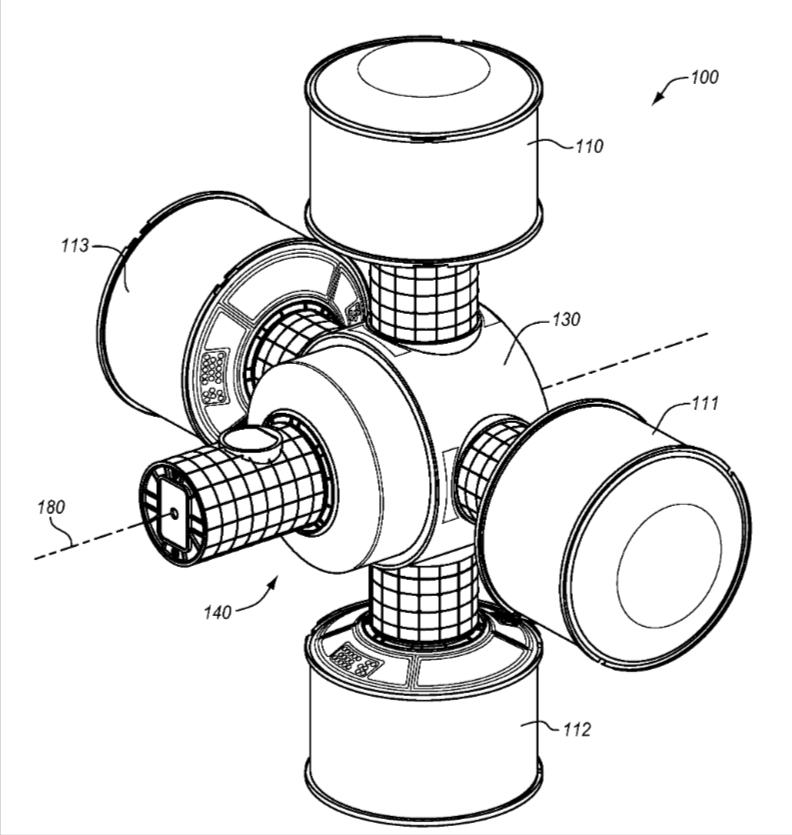 100
110
113
130
111
180
140
112