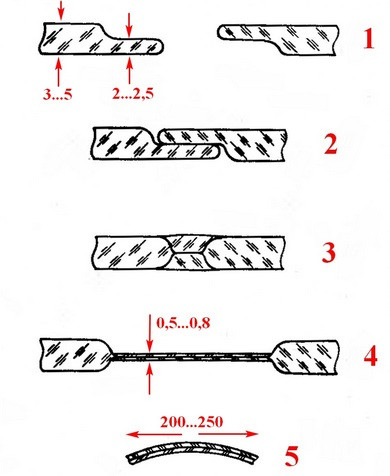 1

3...5

2...2,5

2

3

0,5...0,8

4

200...250

5