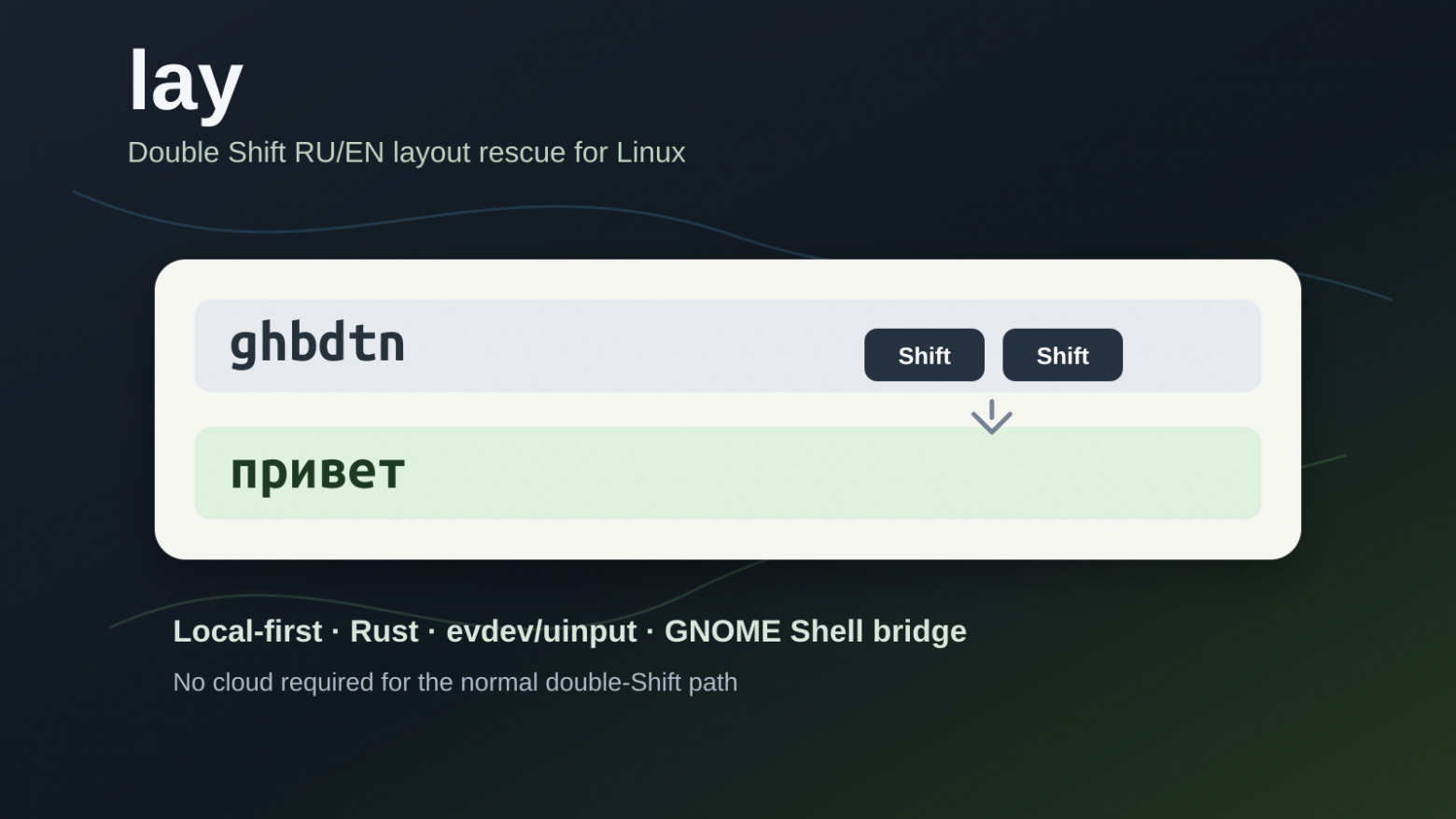 lay

Double Shift RU/EN layout rescue for Linux

ghbdtn

Shift Shift

привет

Local-first · Rust · evdev/uinput · GNOME Shell bridge

No cloud required for the normal double-Shift path