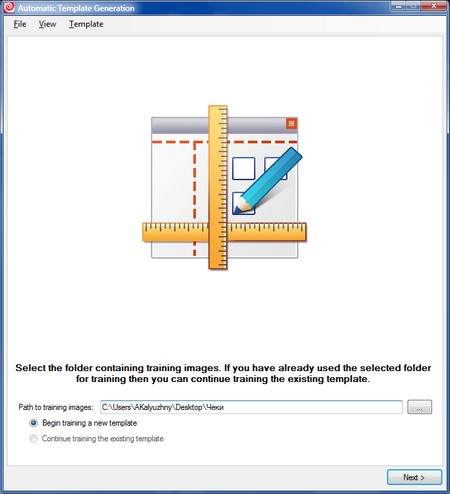 Automatic Template Generation

File View Template

Select the folder containing training images. If you have already used the selected folder for training then you can continue training the existing template.

Path to training images: C:\Users\AKalyuzhny\Desktop\Чеки ...

Begin training a new template

Continue training the existing template

Next >