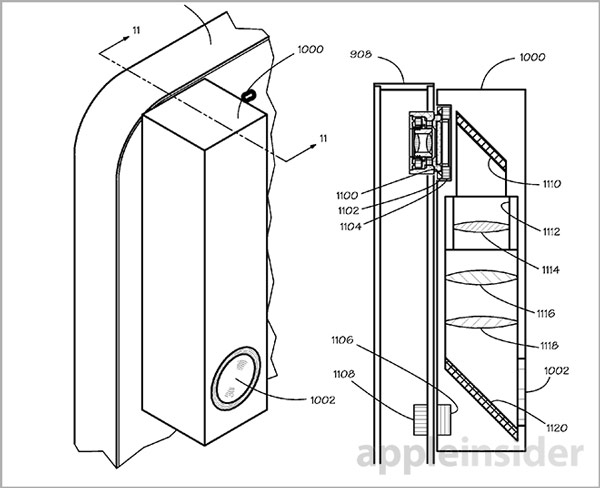 11
1000
11
1002
908
1000
1100
1102
1104
1110
1112
1114
1116
1118
1106
1108
1002
1120
appleinsider