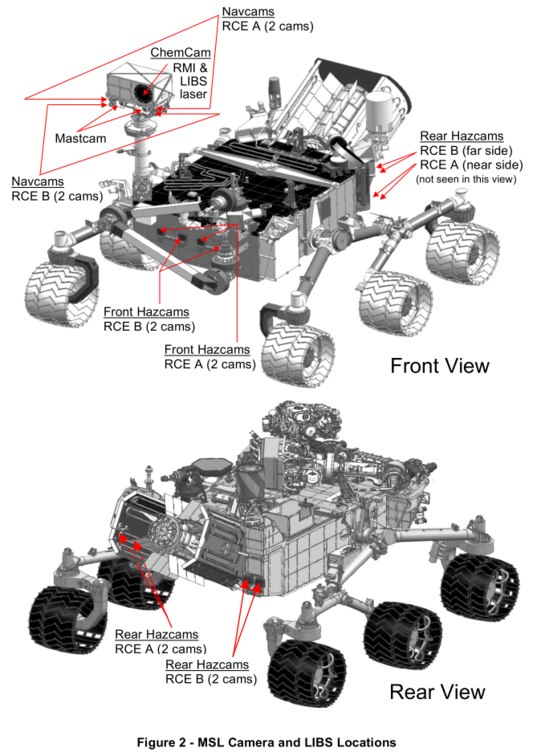 Navcams
RCE A (2 cams)

ChemCam
RMI &
LIBS
laser

Mastcam

Navcams
RCE B (2 cams)

Rear Hazcams
RCE B (far side)
RCE A (near side)
(not seen in this view)

Front Hazcams
RCE B (2 cams)

Front Hazcams
RCE A (2 cams)

Front View

Rear Hazcams
RCE A (2 cams)

Rear Hazcams
RCE B (2 cams)

Rear View

Figure 2 - MSL Camera and LIBS Locations