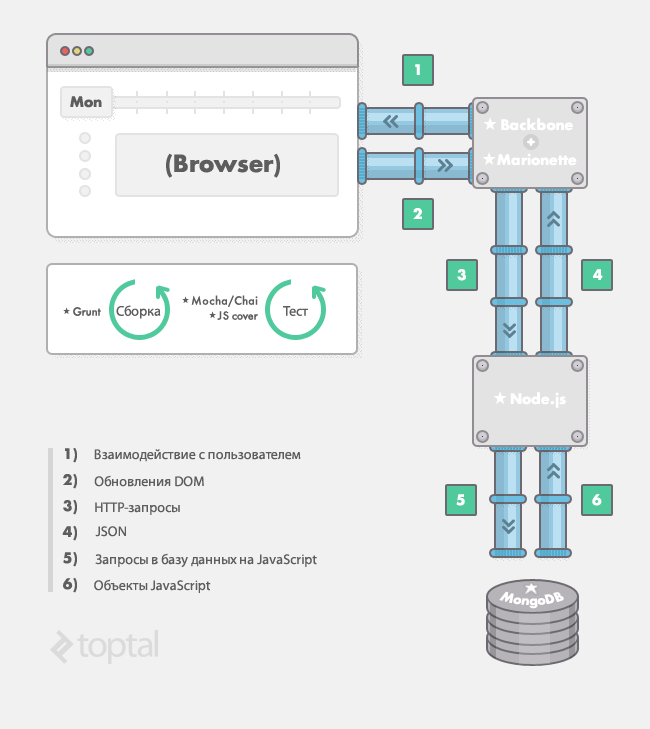 Mon

(Browser)

1

2

★ Backbone
+
★ Marionette

3

4

★ Node.js

5

6

★ MongoDB

★ Grunt Сборка

★ Mocha/Chai
★ JS cover Тест

1) Взаимодействие с пользователем

2) Обновления DOM

3) HTTP-запросы

4) JSON

5) Запросы в базу данных на JavaScript

6) Объекты JavaScript

toptal