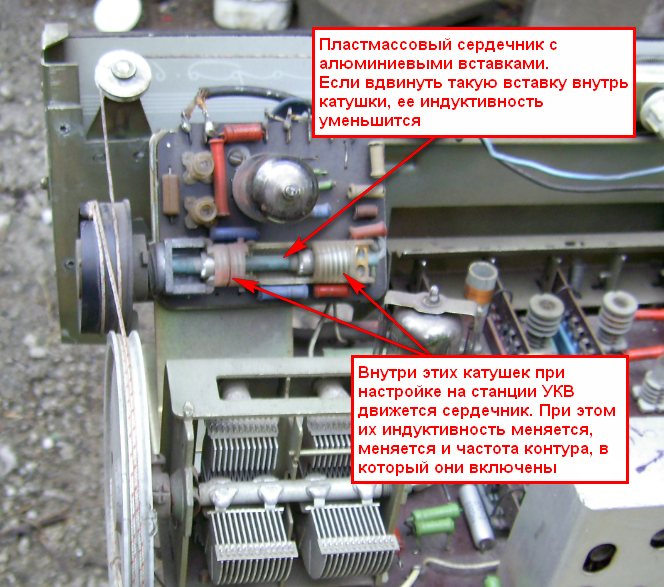 Пластмассовый сердечник с алюминиевыми вставками.
Если вдвинуть такую вставку внутрь катушки, ее индуктивность уменьшится

Внутри этих катушек при настройке на станции УКВ движется сердечник. При этом их индуктивность меняется, меняется и частота контура, в который они включены