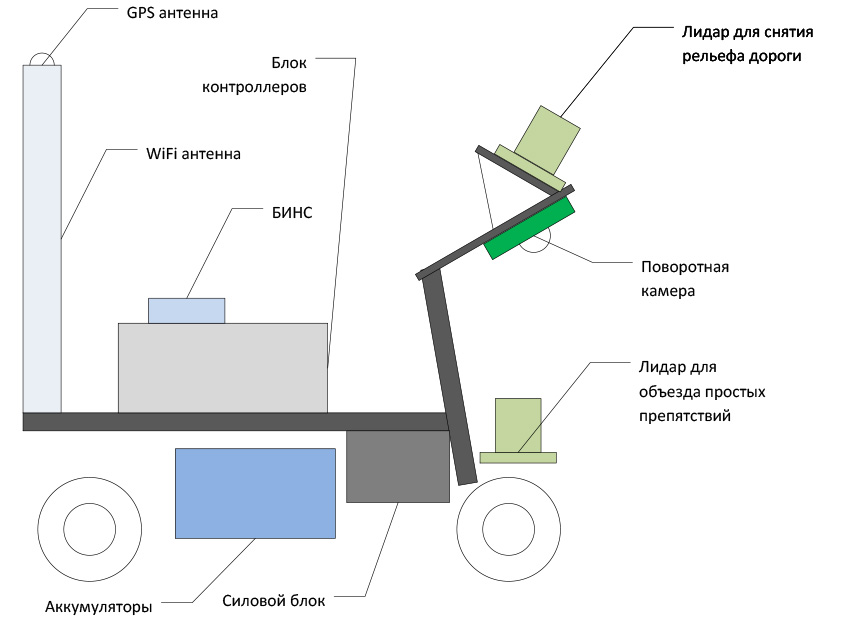 GPS антенна

Блок контроллеров

Лидар для снятия рельефа дороги

WiFi антенна

БИНС

Поворотная камера

Лидар для объезда простых препятствий

Аккумуляторы

Силовой блок