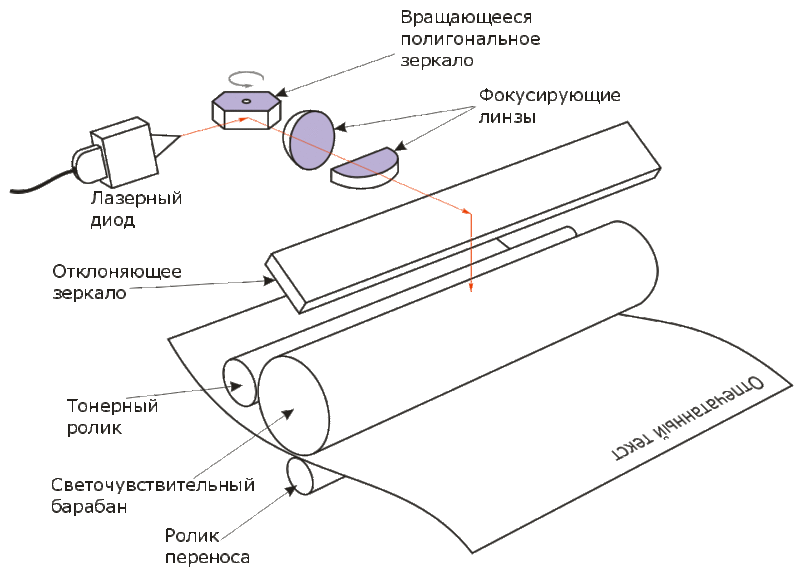 Вращающееся полигональное зеркало

Фокусирующие линзы

Лазерный диод

Отклоняющее зеркало

Тонерный ролик

Светочувствительный барабан

Ролик переноса

Отпечатанный текст