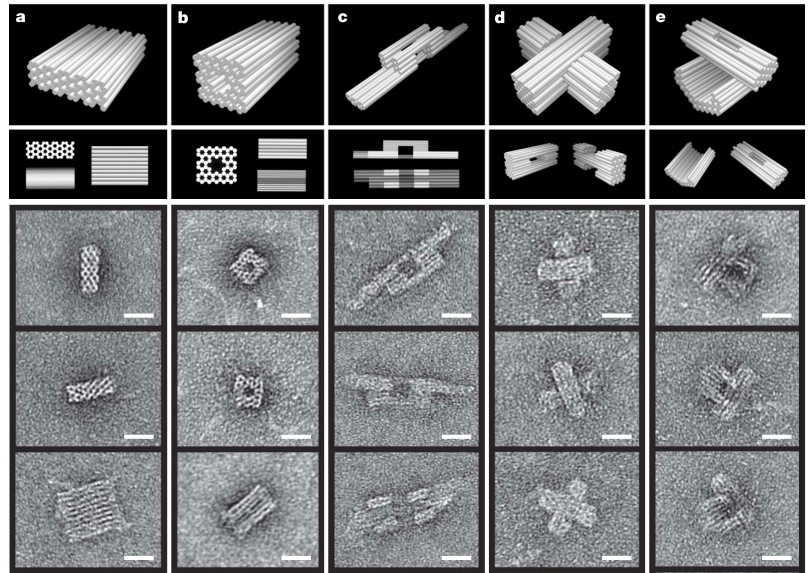 a

b

c

d

e