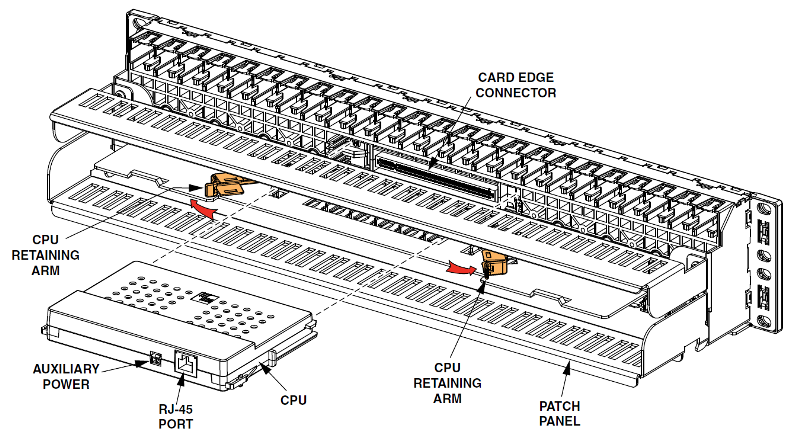 CARD EDGE CONNECTOR

CPU RETAINING ARM

AUXILIARY POWER

RJ-45 PORT

CPU

CPU RETAINING ARM

PATCH PANEL