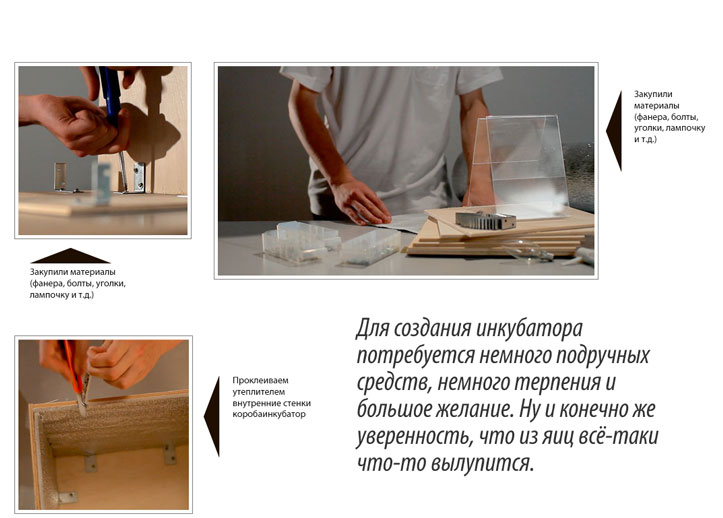 Закупили материалы (фанера, болты, уголки, лампочку и т.д.)

Закупили материалы (фанера, болты, уголки, лампочку и т.д.)

Проклеиваем утеплителем внутренние стенки коробаинкубатор

Для создания инкубатора потребуется немного подручных средств, немного терпения и большое желание. Ну и конечно же уверенность, что из яиц всё-таки что-то вылупится.