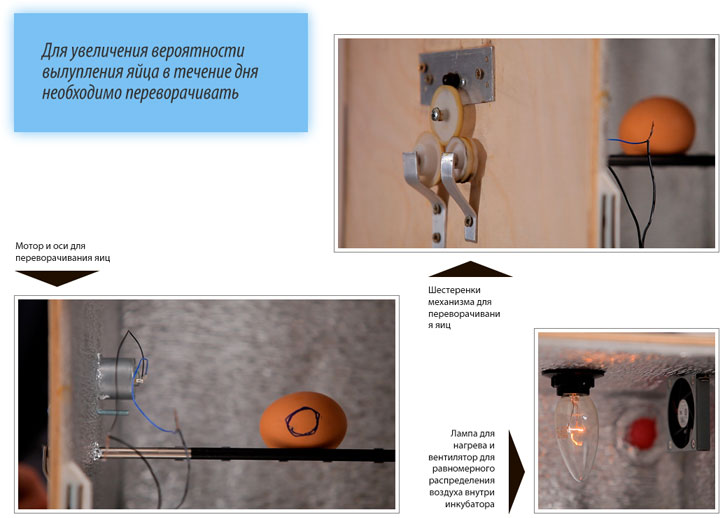 Для увеличения вероятности вылупления яйца в течение дня необходимо переворачивать

Мотор и оси для переворачивания яиц

Шестеренки механизма для переворачивания яиц

Лампа для нагрева и вентилятор для равномерного распределения воздуха внутри инкубатора