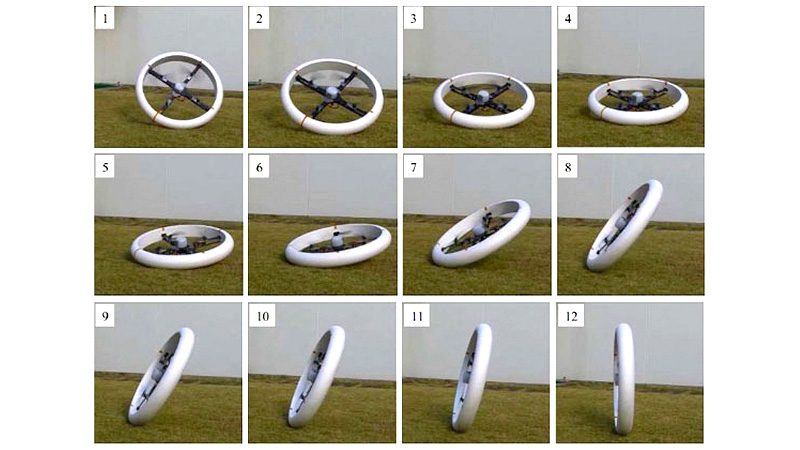 1
2
3
4
5
6
7
8
9
10
11
12