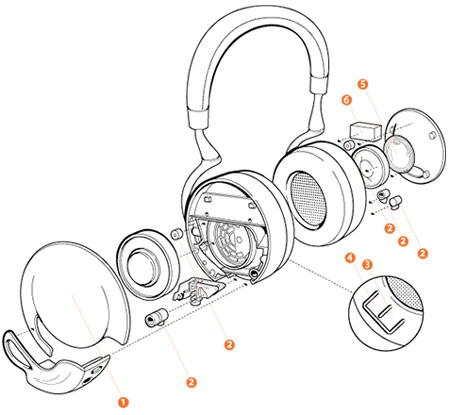 5
6
2
2
2
4
3
2
2
1