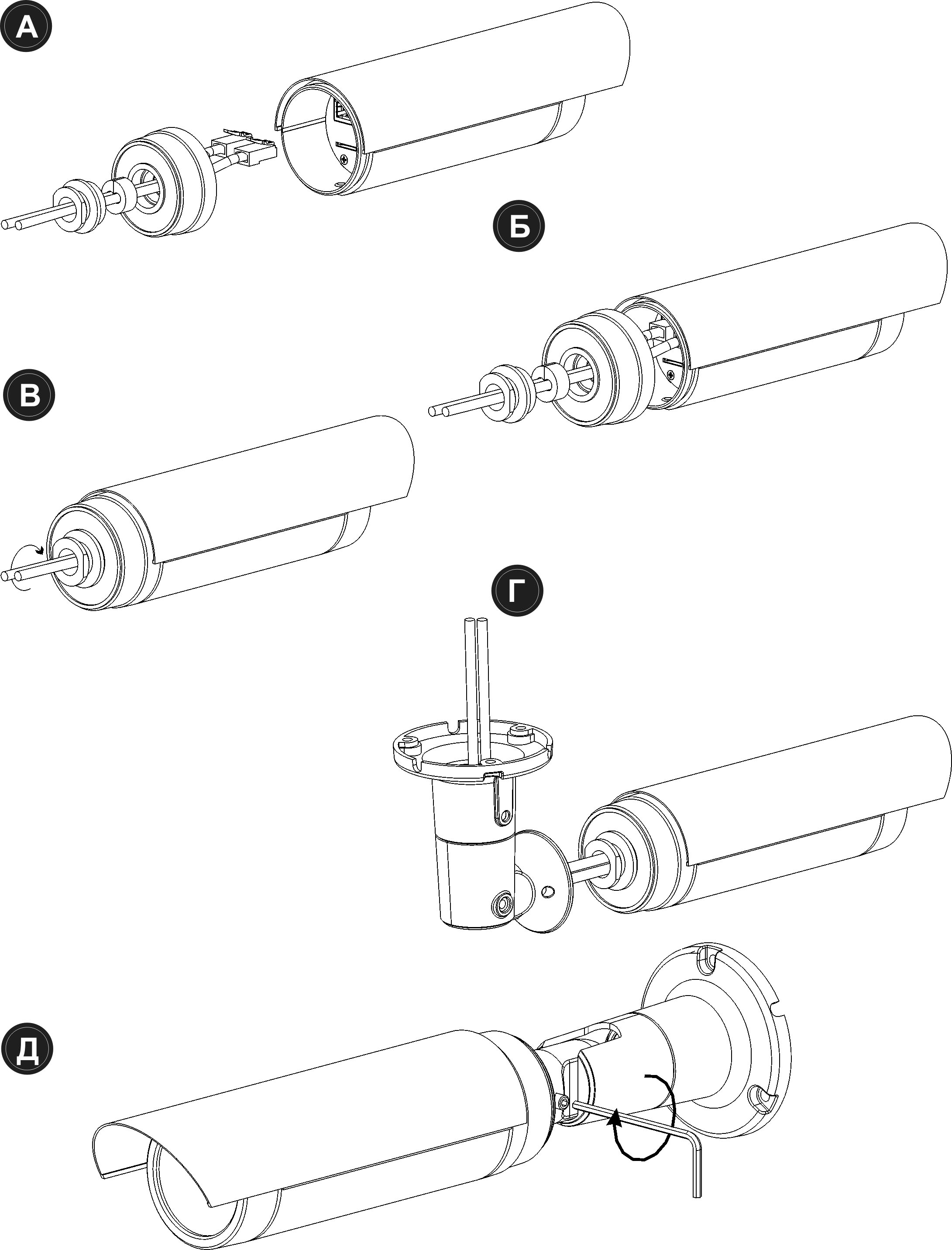 А

Б

В

Г

Д