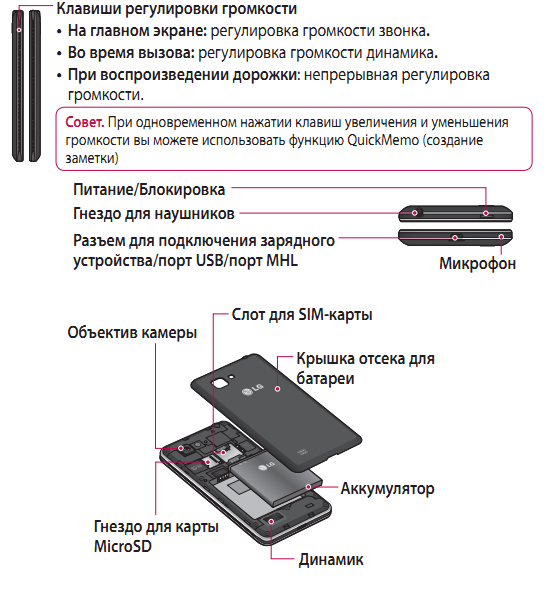 Клавиши регулировки громкости

• На главном экране: регулировка громкости звонка.
• Во время вызова: регулировка громкости динамика.
• При воспроизведении дорожки: непрерывная регулировка громкости.

Совет. При одновременном нажатии клавиш увеличения и уменьшения громкости вы можете использовать функцию QuickMemo (создание заметки)

Питание/Блокировка

Гнездо для наушников

Разъем для подключения зарядного устройства/порт USB/порт MHL

Микрофон

Слот для SIM-карты

Объектив камеры

Крышка отсека для батареи

LG

LG

Аккумулятор

Гнездо для карты MicroSD

Динамик