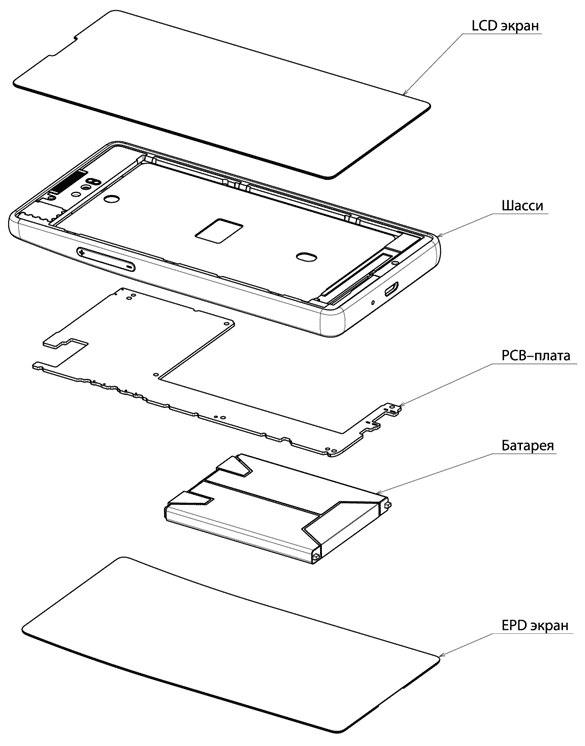 LCD экран

Шасси

PCB–плата

Батарея

EPD экран