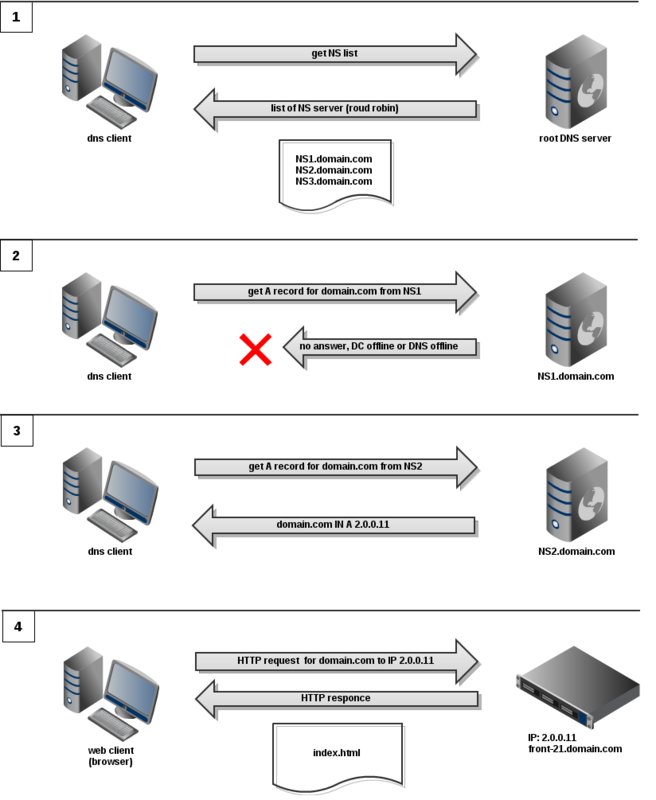 1

get NS list

list of NS server (roud robin)

dns client

root DNS server

NS1.domain.com
NS2.domain.com
NS3.domain.com

2

get A record for domain.com from NS1

no answer, DC offline or DNS offline

dns client

NS1.domain.com

3

get A record for domain.com from NS2

domain.com IN A 2.0.0.11

dns client

NS2.domain.com

4

HTTP request for domain.com to IP 2.0.0.11

HTTP responce

web client (browser)

index.html

IP: 2.0.0.11
front-21.domain.com