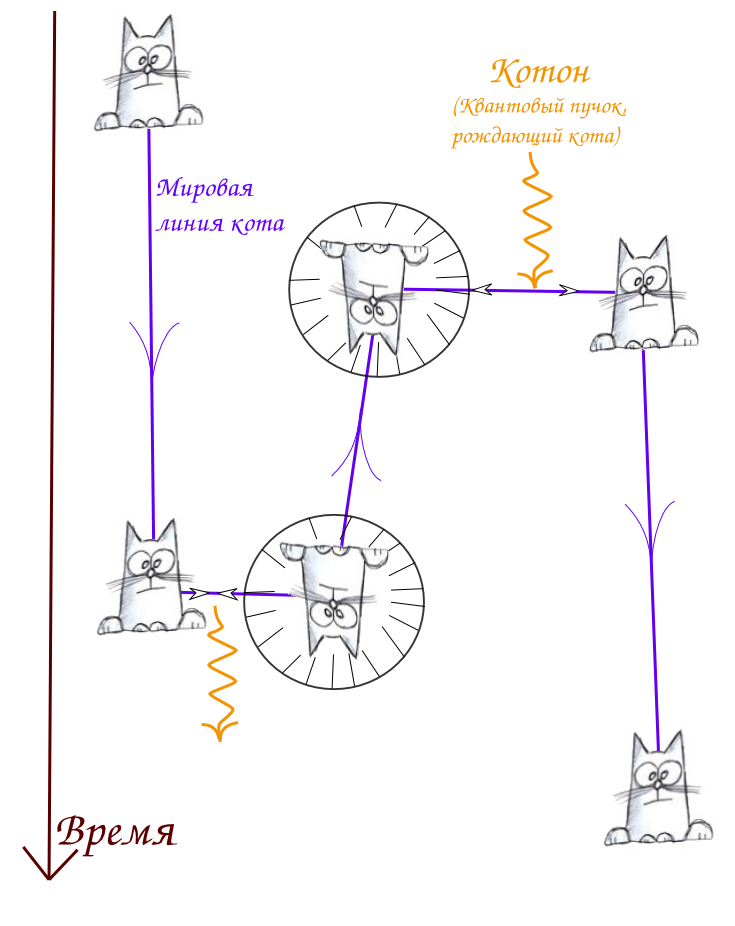 Котон
(Квантовый пучок, рождающий кота)

Мировая линия кота

Время