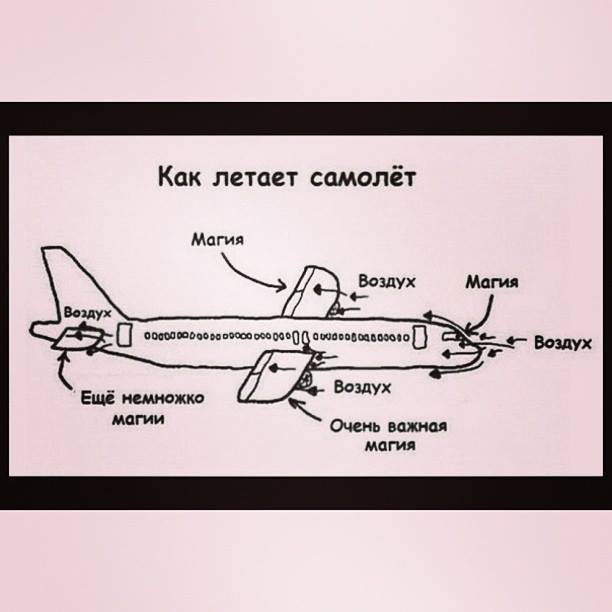 Как летает самолёт

Магия

Воздух

Магия

Воздух

Воздух

Воздух

Ещё немножко магии

Очень важная магия