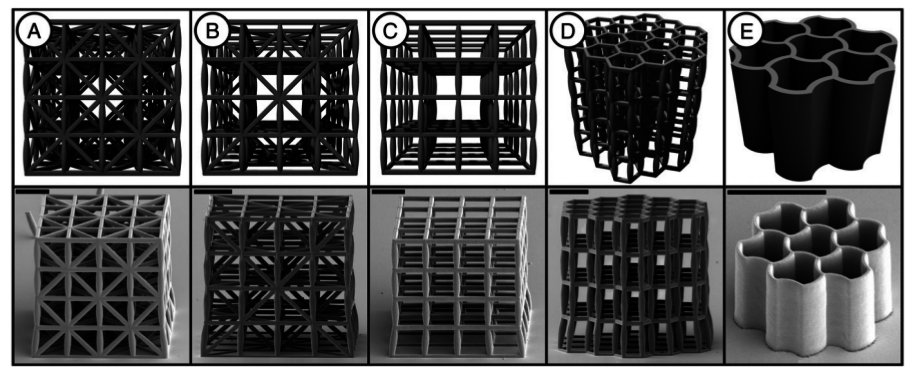 A
B
C
D
E