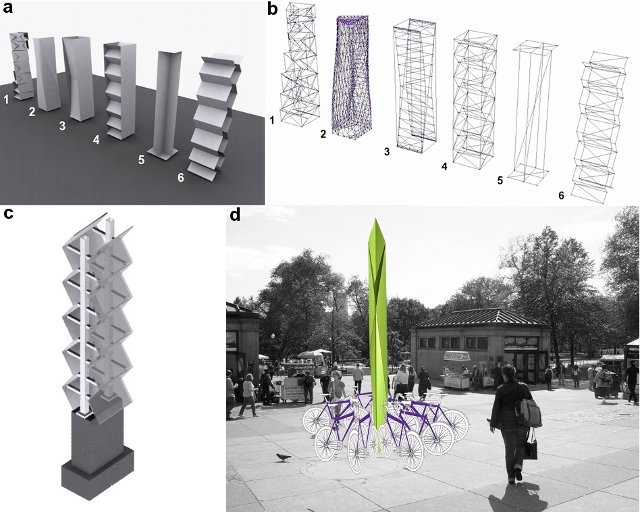 a

1
2
3
4
5
6

b

1
2
3
4
5
6

c

d