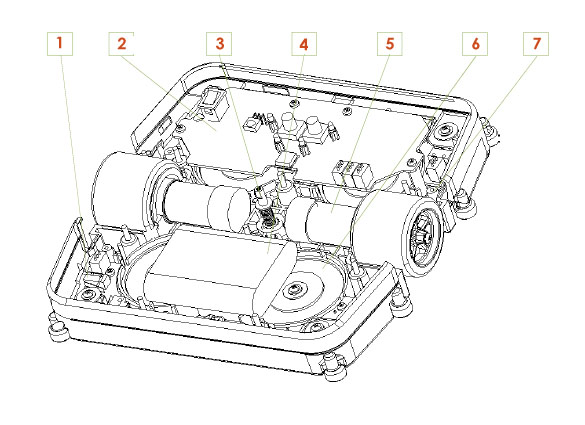 1 2 3 4 5 6 7