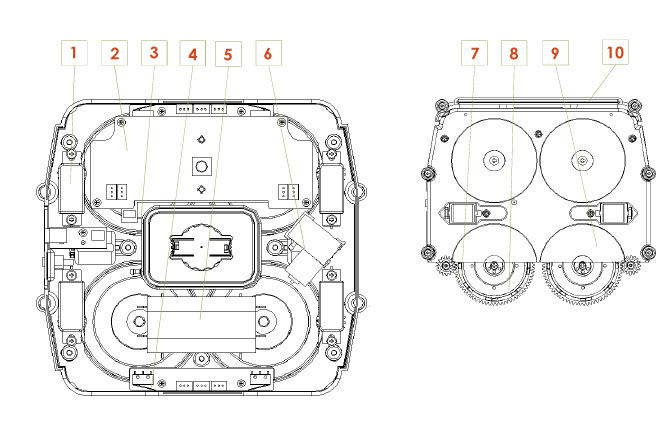 1
2
3
4
5
6
7
8
9
10