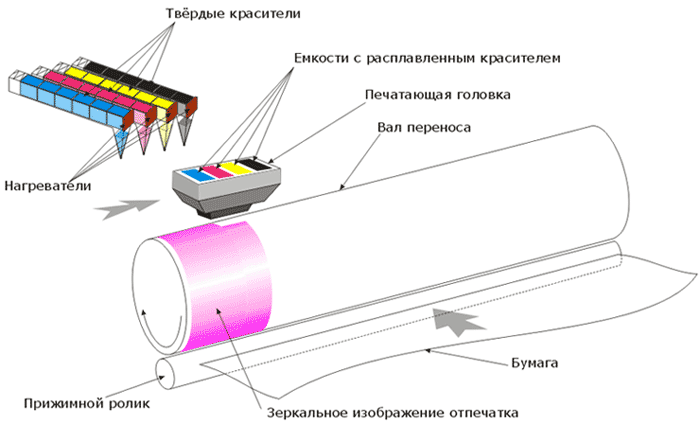 Твёрдые красители

Емкости с расплавленным красителем

Печатающая головка

Вал переноса

Нагреватели

Бумага

Прижимной ролик

Зеркальное изображение отпечатка