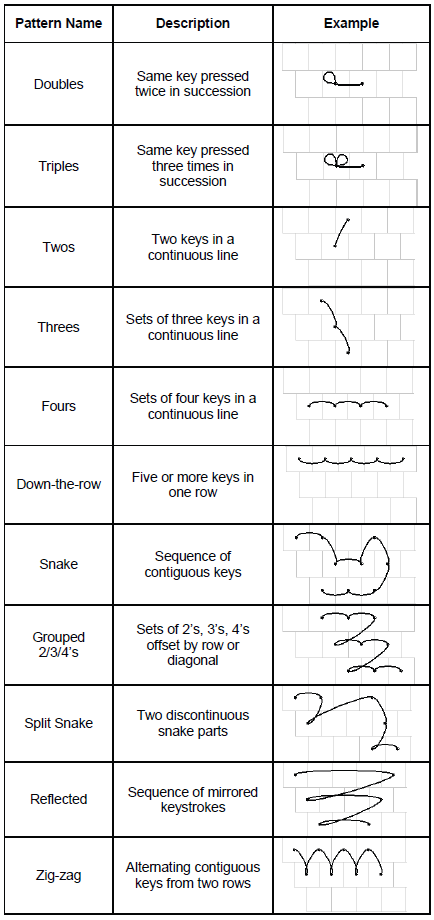 | Pattern Name | Description | Example |
|---|---|---|
| Doubles | Same key pressed twice in succession | |
| Triples | Same key pressed three times in succession | |
| Twos | Two keys in a continuous line | |
| Threes | Sets of three keys in a continuous line | |
| Fours | Sets of four keys in a continuous line | |
| Down-the-row | Five or more keys in one row | |
| Snake | Sequence of contiguous keys | |
| Grouped 2/3/4's | Sets of 2's, 3's, 4's offset by row or diagonal | |
| Split Snake | Two discontinuous snake parts | |
| Reflected | Sequence of mirrored keystrokes | |
| Zig-zag | Alternating contiguous keys from two rows | |