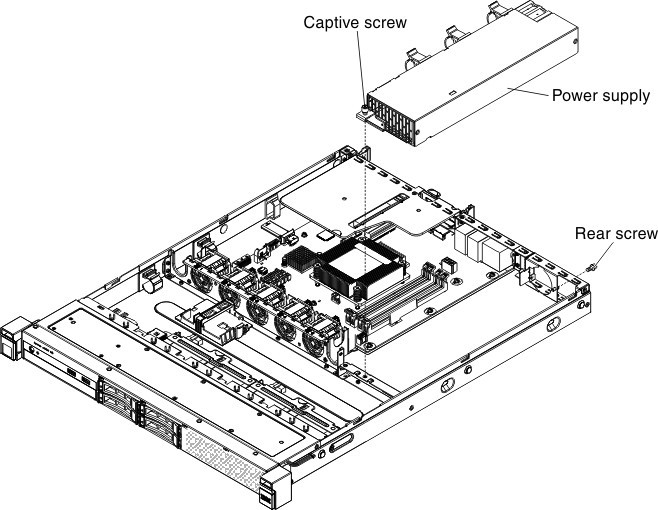 Captive screw

Power supply

Rear screw