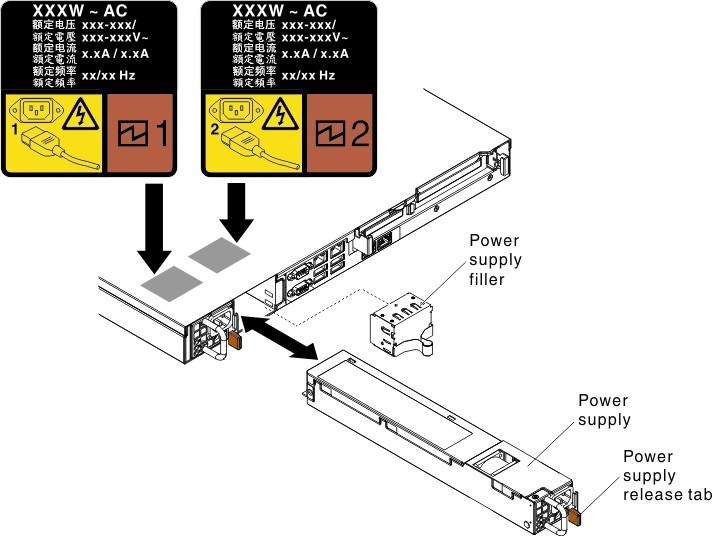 XXXW ~ AC
额定电压 xxx-xxx/
額定電壓 xxx-xxxV~
额定电流 x.xA / x.xA
額定電流
额定频率 xx/xx Hz
額定頻率

1

1

XXXW ~ AC
额定电压 xxx-xxx/
額定電壓 xxx-xxxV~
额定电流 x.xA / x.xA
額定電流
额定频率 xx/xx Hz
額定頻率

2

2

Power supply filler

Power supply

Power supply release tab